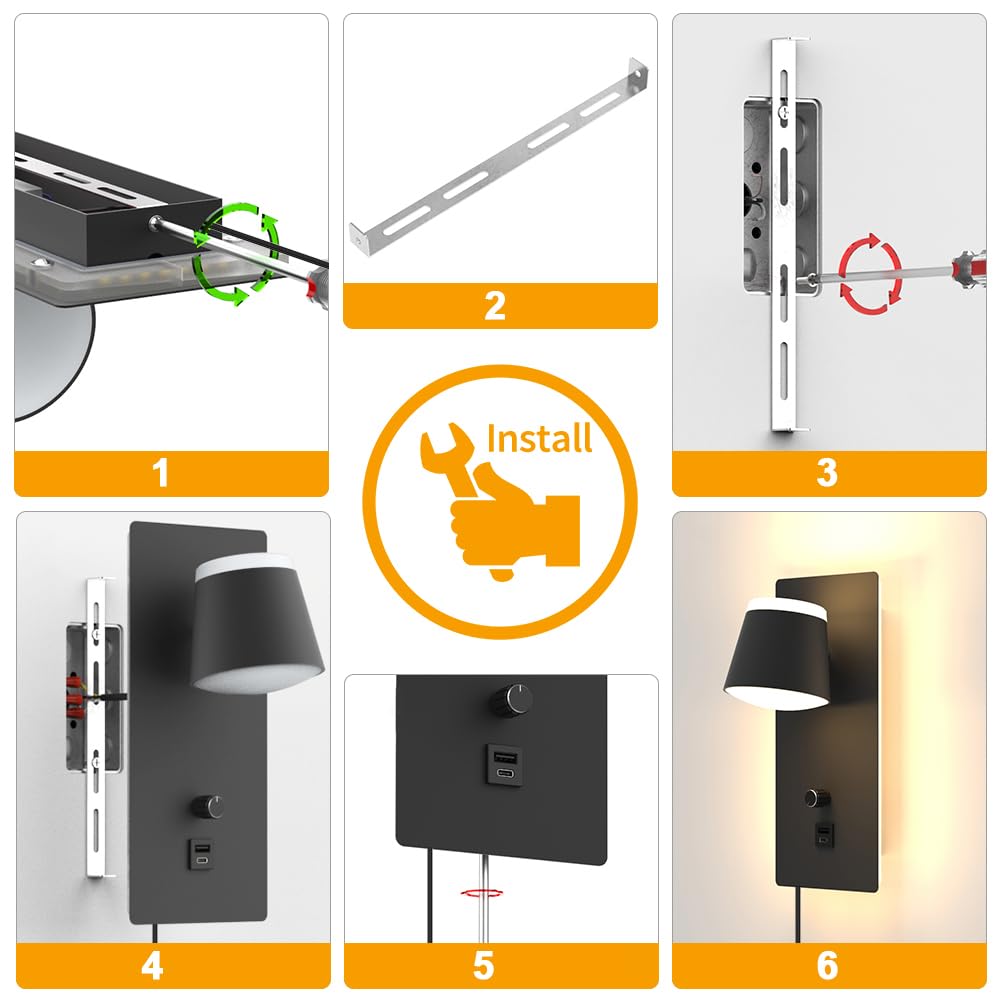 1

2

3

Install

4

5

6