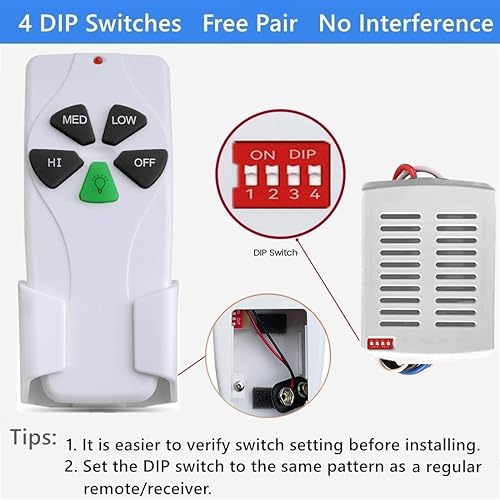 4 DIP Switches Free Pair No Interference

MED LOW
HI OFF

ON DIP
1 2 3 4

DIP Switch

Tips: 1. It is easier to verify switch setting before installing.
2. Set the DIP switch to the same pattern as a regular remote/receiver.