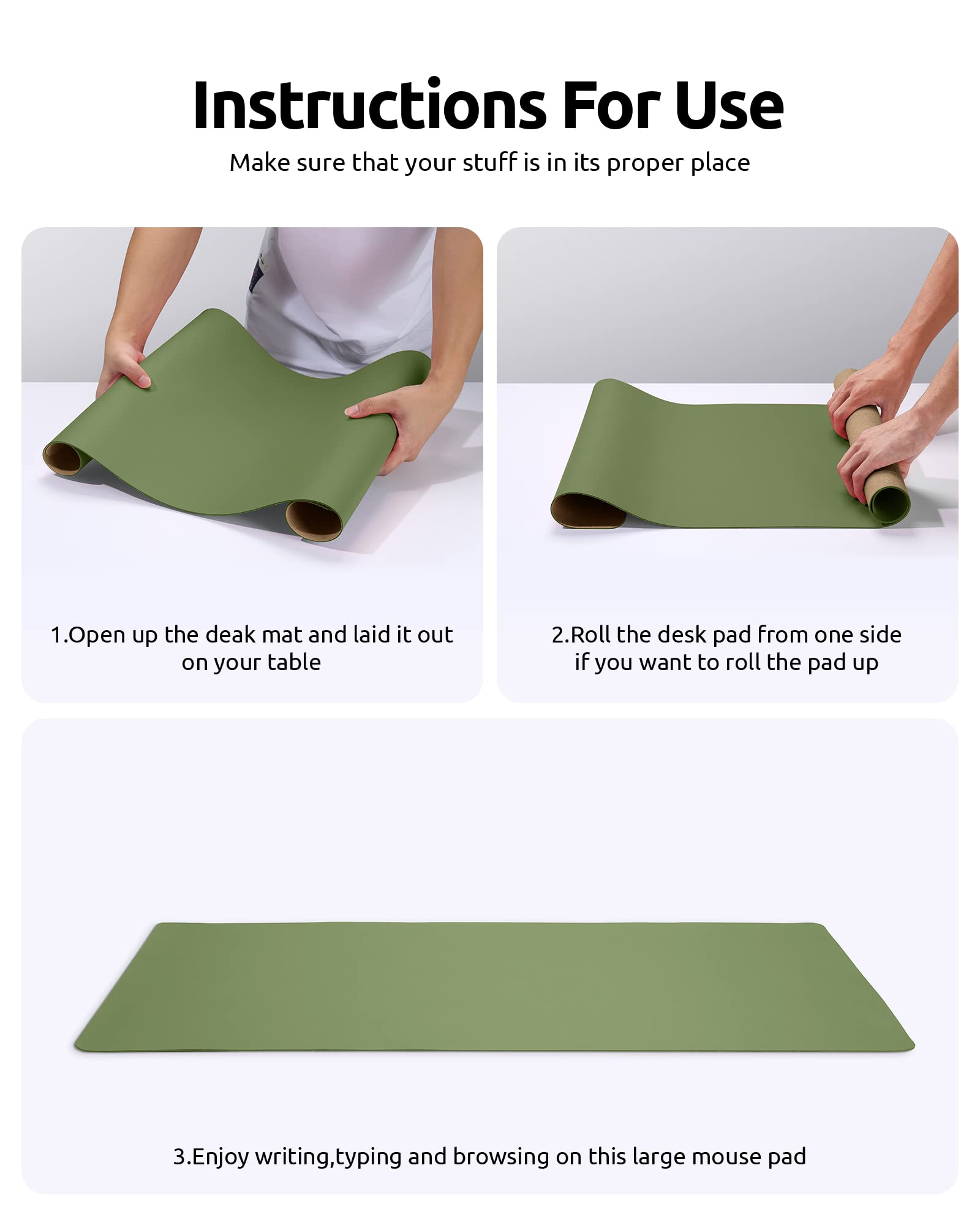 Instructions For Use

Make sure that your stuff is in its proper place

1.Open up the deak mat and laid it out on your table

2.Roll the desk pad from one side if you want to roll the pad up

3.Enjoy writing,typing and browsing on this large mouse pad