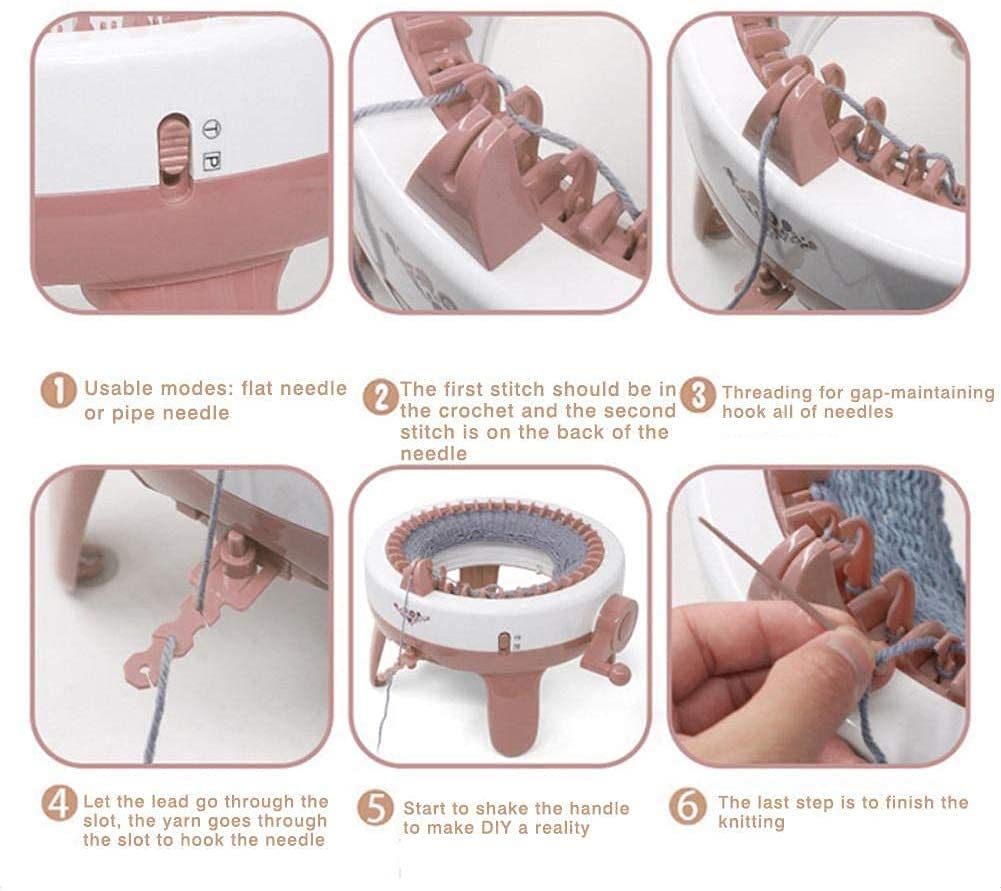 T
P

1 Usable modes: flat needle or pipe needle

2 The first stitch should be in the crochet and the second stitch is on the back of the needle

3 Threading for gap-maintaining hook all of needles

4 Let the lead go through the slot, the yarn goes through the slot to hook the needle

5 Start to shake the handle to make DIY a reality

6 The last step is to finish the knitting