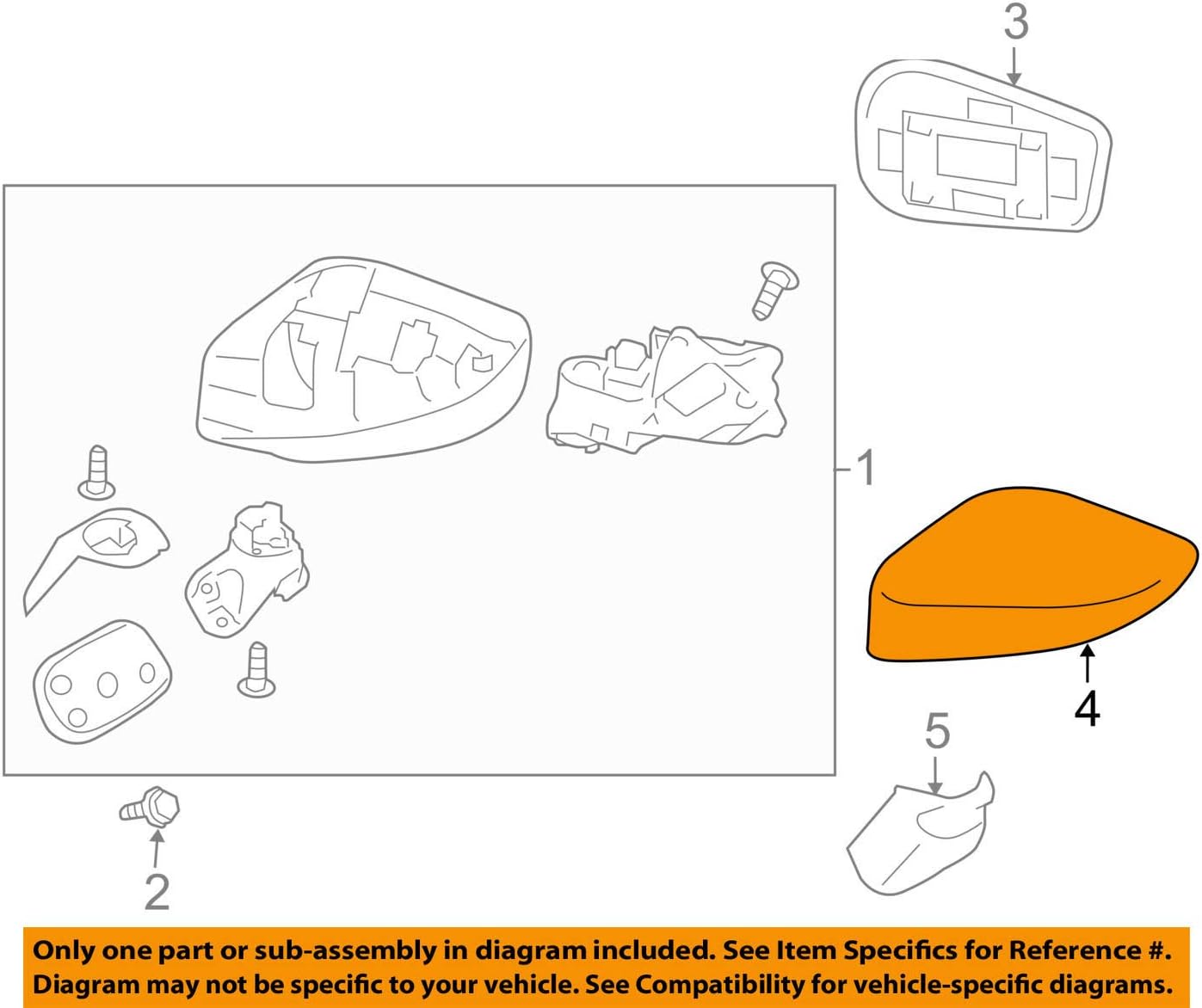 3

1

4

5

2

Only one part or sub-assembly in diagram included. See Item Specifics for Reference #. Diagram may not be specific to your vehicle. See Compatibility for vehicle-specific diagrams.