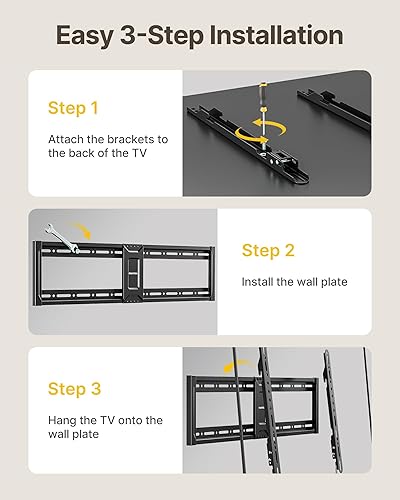 Easy 3-Step Installation

Step 1

Attach the brackets to the back of the TV

Step 2

Install the wall plate

Step 3

Hang the TV onto the wall plate