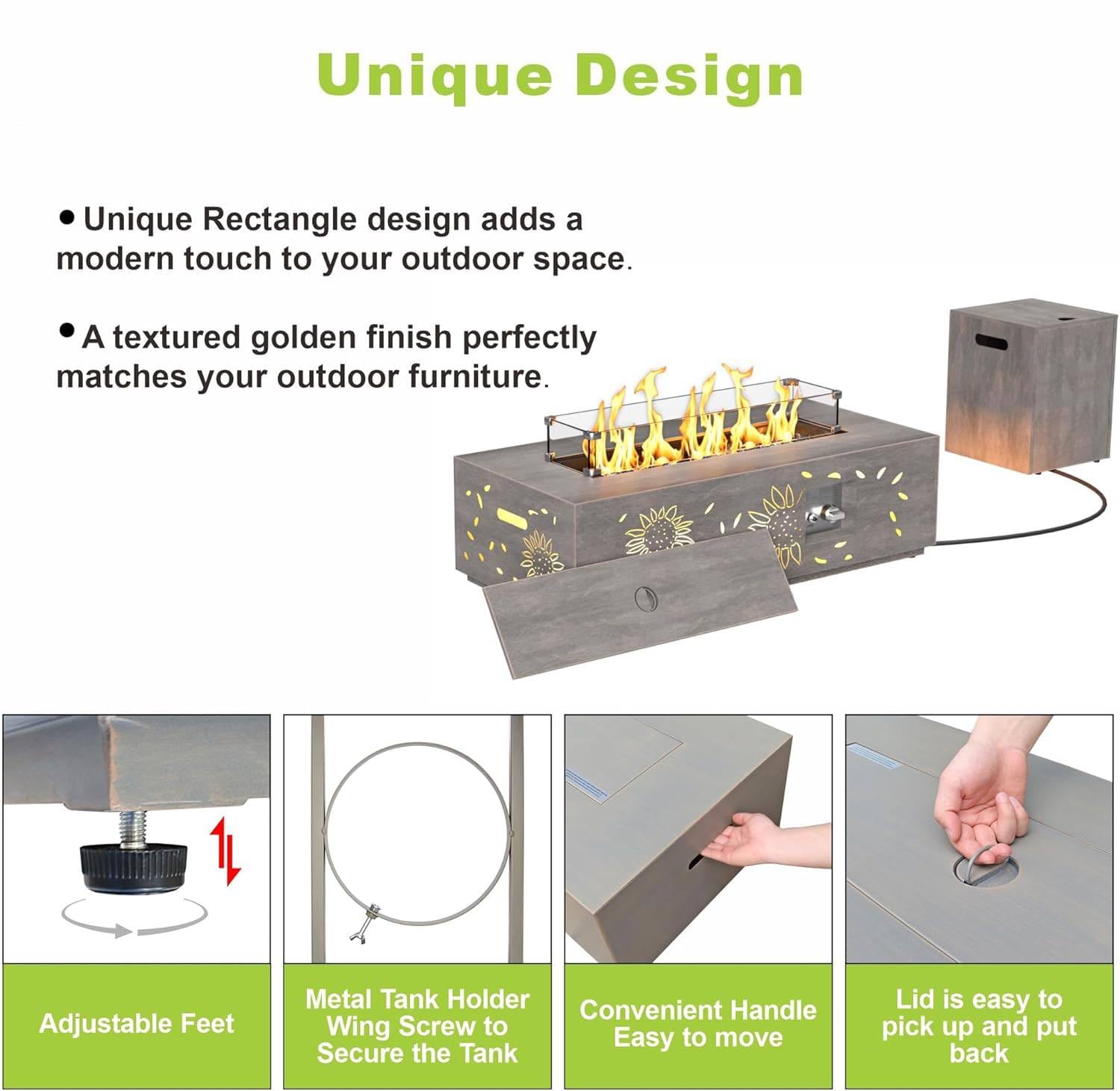 Unique Design

• Unique Rectangle design adds a modern touch to your outdoor space.

• A textured golden finish perfectly matches your outdoor furniture.

Adjustable Feet

Metal Tank Holder Wing Screw to Secure the Tank

Convenient Handle Easy to move

Lid is easy to pick up and put back