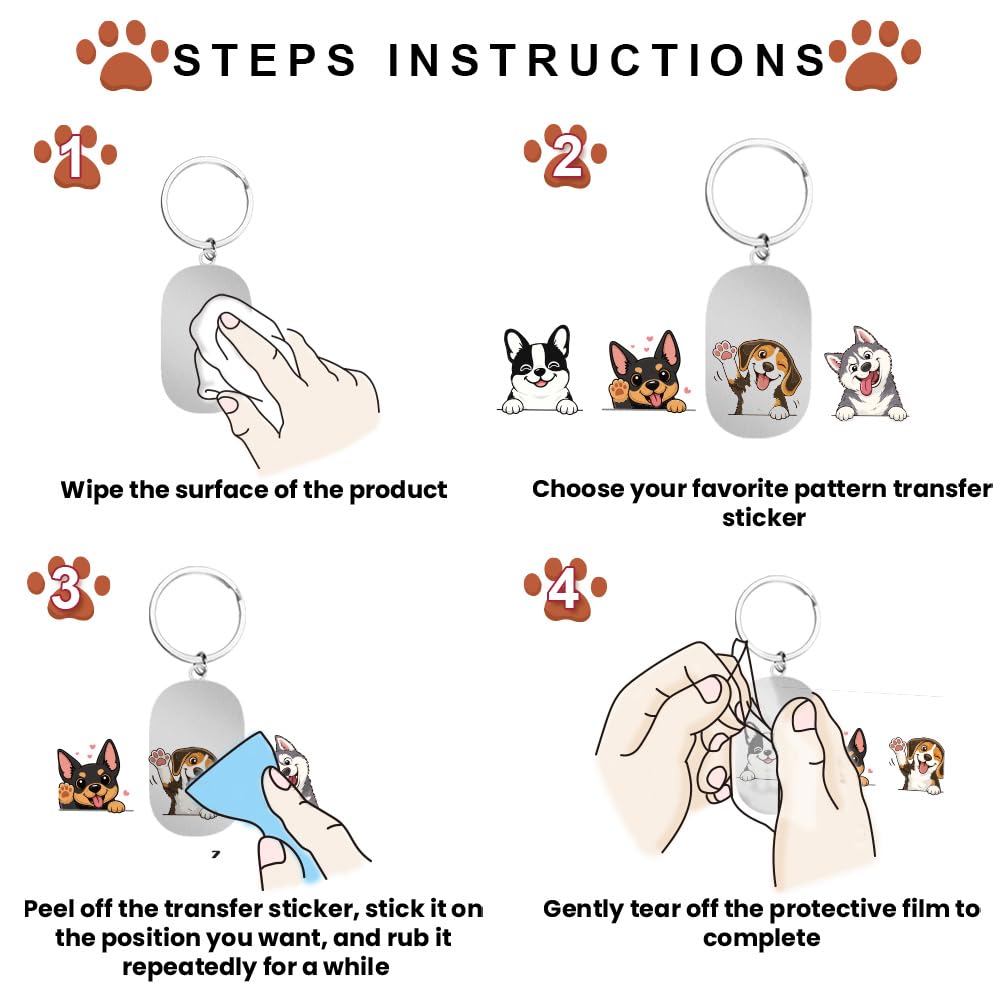 STEPS INSTRUCTIONS

1

Wipe the surface of the product

2

Choose your favorite pattern transfer sticker

3

Peel off the transfer sticker, stick it on the position you want, and rub it repeatedly for a while

4

Gently tear off the protective film to complete