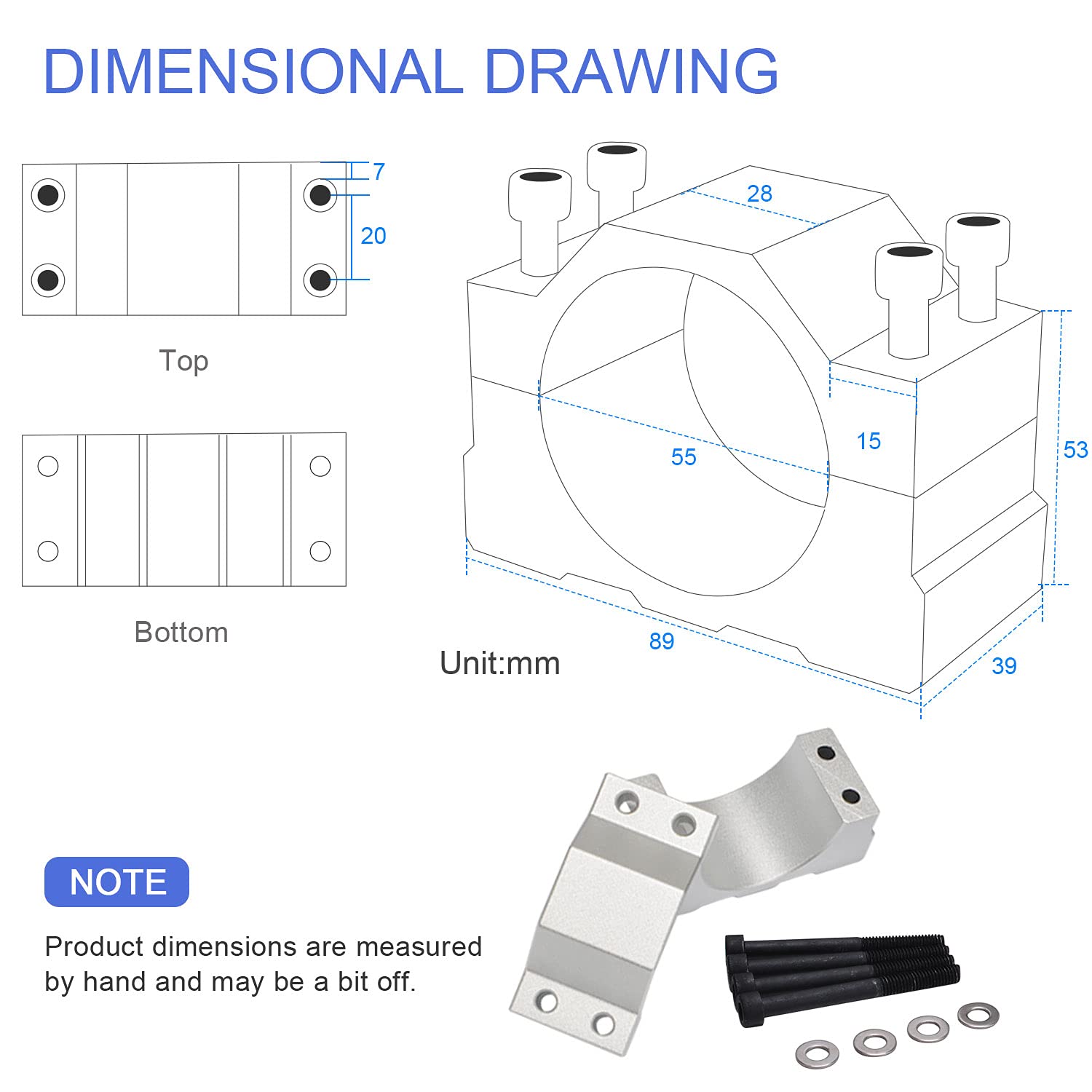 DIMENSIONAL DRAWING

7

20

Top

Bottom

28

55

15

53

89

39

Unit:mm

NOTE

Product dimensions are measured by hand and may be a bit off.