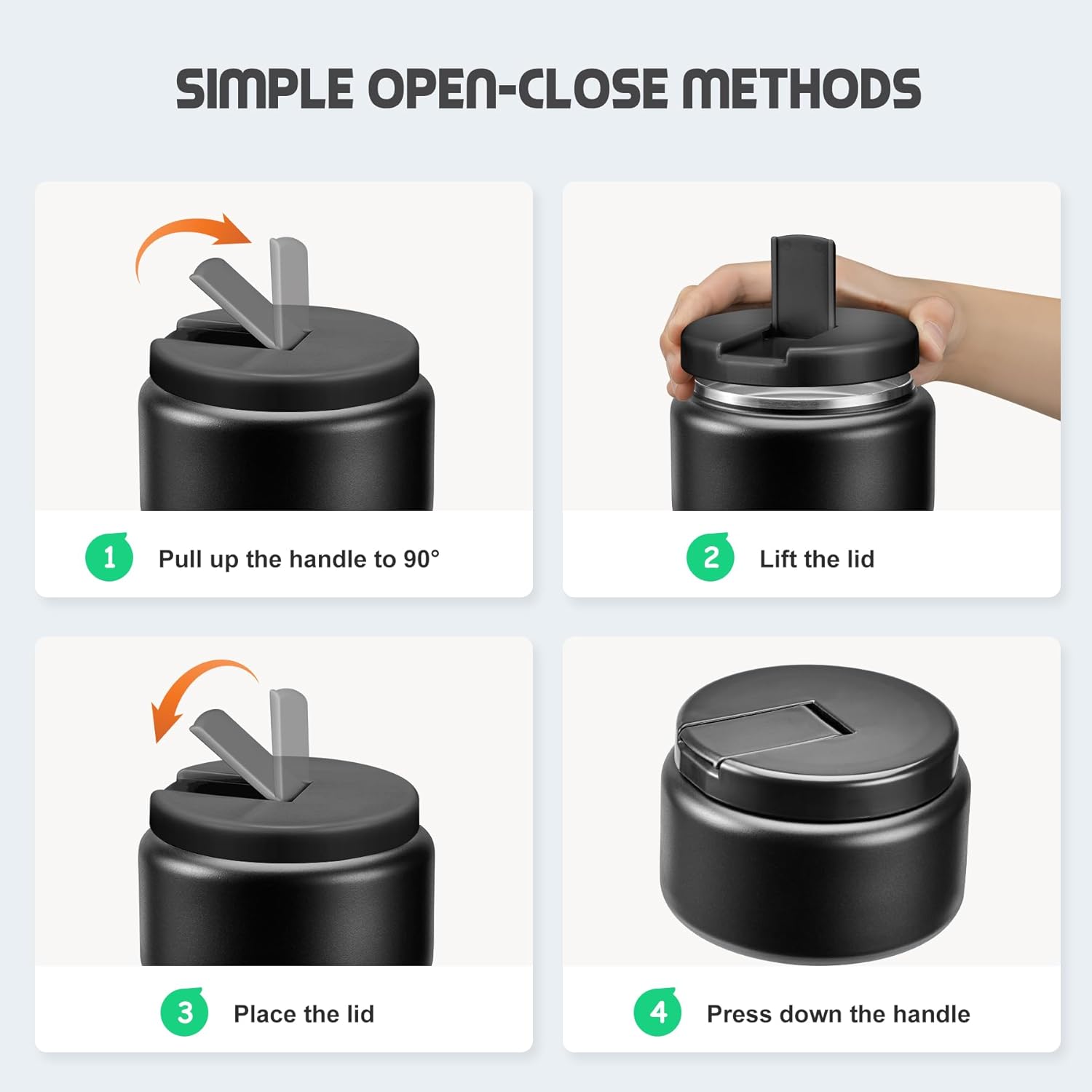 SIMPLE OPEN-CLOSE METHODS

1 Pull up the handle to 90°

2 Lift the lid

3 Place the lid

4 Press down the handle