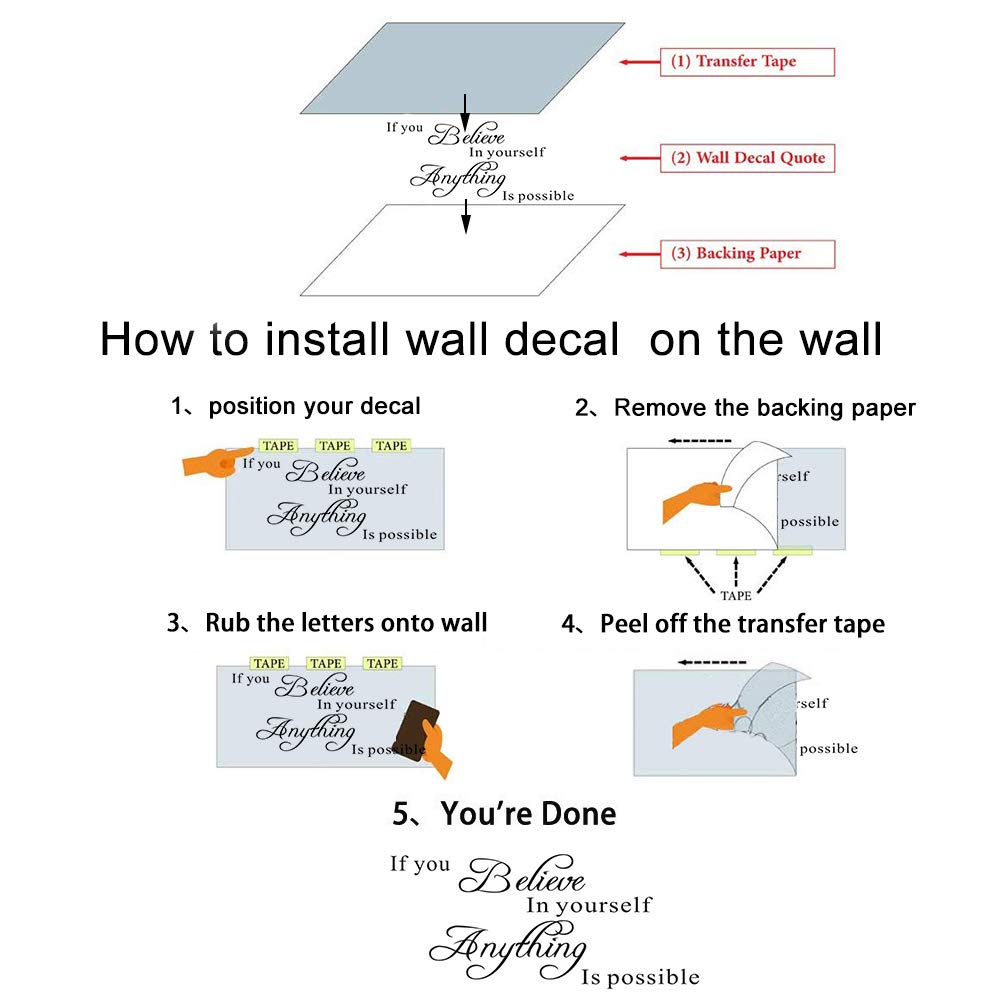 (1) Transfer Tape

If you Believe In yourself Anything Is possible

(2) Wall Decal Quote

(3) Backing Paper

How to install wall decal on the wall

1、position your decal

TAPE TAPE TAPE

If you Believe In yourself Anything Is possible

2、Remove the backing paper

rself

possible

TAPE

3、Rub the letters onto wall

TAPE TAPE TAPE

If you Believe In yourself Anything Is possible

4、Peel off the transfer tape

rself

possible

5、You're Done

If you Believe In yourself Anything Is possible