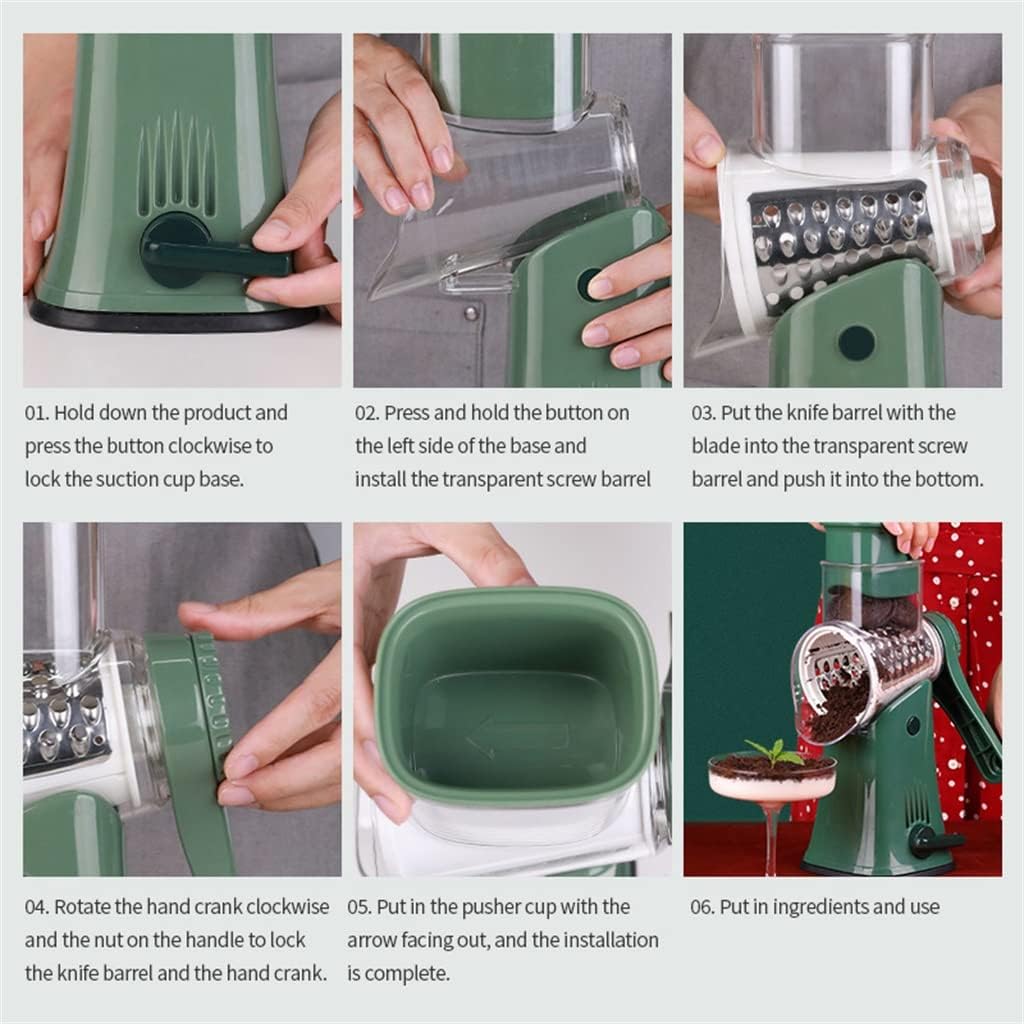 01. Hold down the product and press the button clockwise to lock the suction cup base.

02. Press and hold the button on the left side of the base and install the transparent screw barrel

03. Put the knife barrel with the blade into the transparent screw barrel and push it into the bottom.

04. Rotate the hand crank clockwise and the nut on the handle to lock the knife barrel and the hand crank.

05. Put in the pusher cup with the arrow facing out, and the installation is complete.

06. Put in ingredients and use