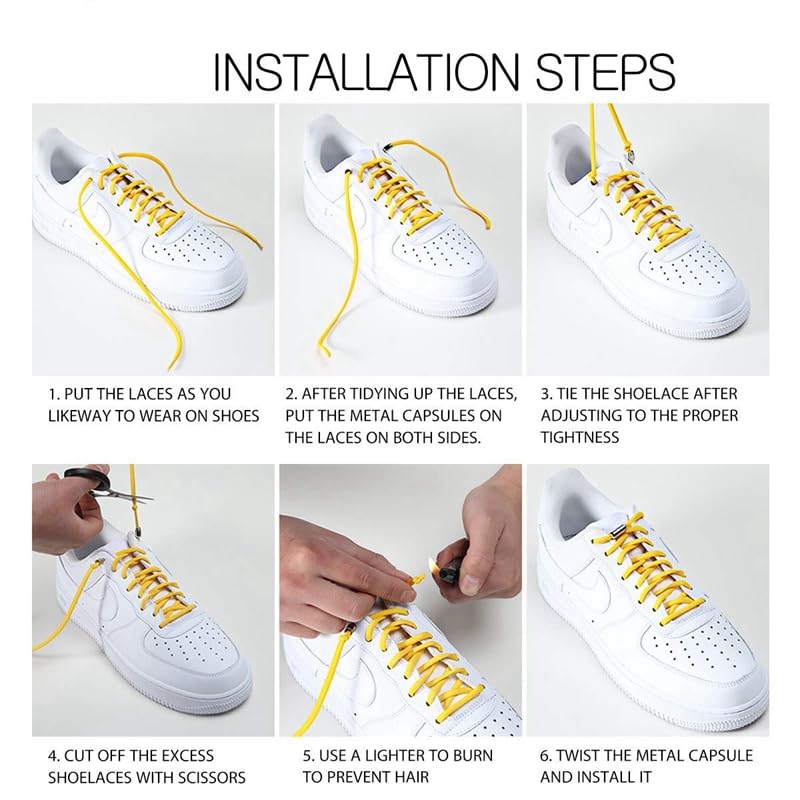 INSTALLATION STEPS

1. PUT THE LACES AS YOU LIKEWAY TO WEAR ON SHOES

2. AFTER TIDYING UP THE LACES, PUT THE METAL CAPSULES ON THE LACES ON BOTH SIDES.

3. TIE THE SHOELACE AFTER ADJUSTING TO THE PROPER TIGHTNESS

4. CUT OFF THE EXCESS SHOELACES WITH SCISSORS

5. USE A LIGHTER TO BURN TO PREVENT HAIR

6. TWIST THE METAL CAPSULE AND INSTALL IT