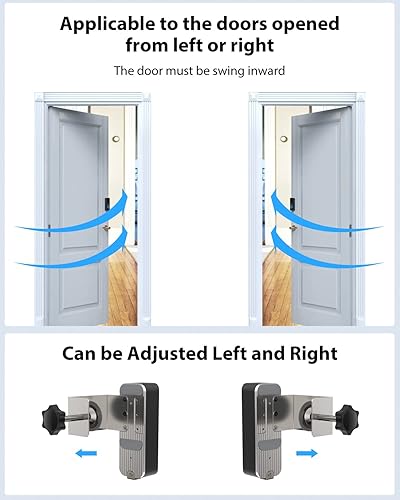 Applicable to the doors opened from left or right

The door must be swing inward

Can be Adjusted Left and Right