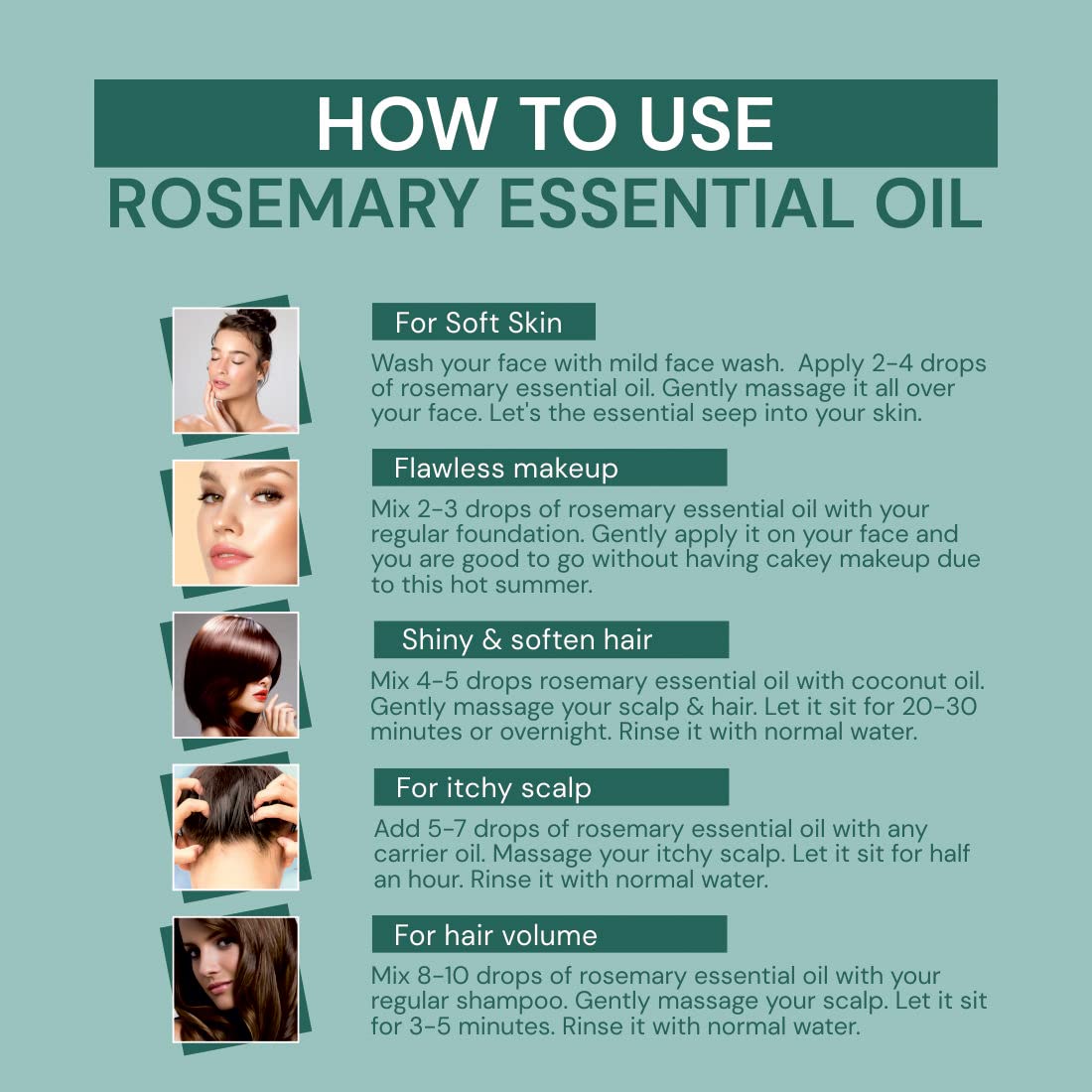 HOW TO USE
ROSEMARY ESSENTIAL OIL

For Soft Skin

Wash your face with mild face wash.  Apply 2-4 drops of rosemary essential oil. Gently massage it all over your face. Let's the essential seep into your skin.

Flawless makeup

Mix 2-3 drops of rosemary essential oil with your regular foundation. Gently apply it on your face and you are good to go without having cakey makeup due to this hot summer.

Shiny & soften hair

Mix 4-5 drops rosemary essential oil with coconut oil. Gently massage your scalp & hair. Let it sit for 20-30 minutes or overnight. Rinse it with normal water.

For itchy scalp

Add 5-7 drops of rosemary essential oil with any carrier oil. Massage your itchy scalp. Let it sit for half an hour. Rinse it with normal water.

For hair volume

Mix 8-10 drops of rosemary essential oil with your regular shampoo. Gently massage your scalp. Let it sit for 3-5 minutes. Rinse it with normal water.