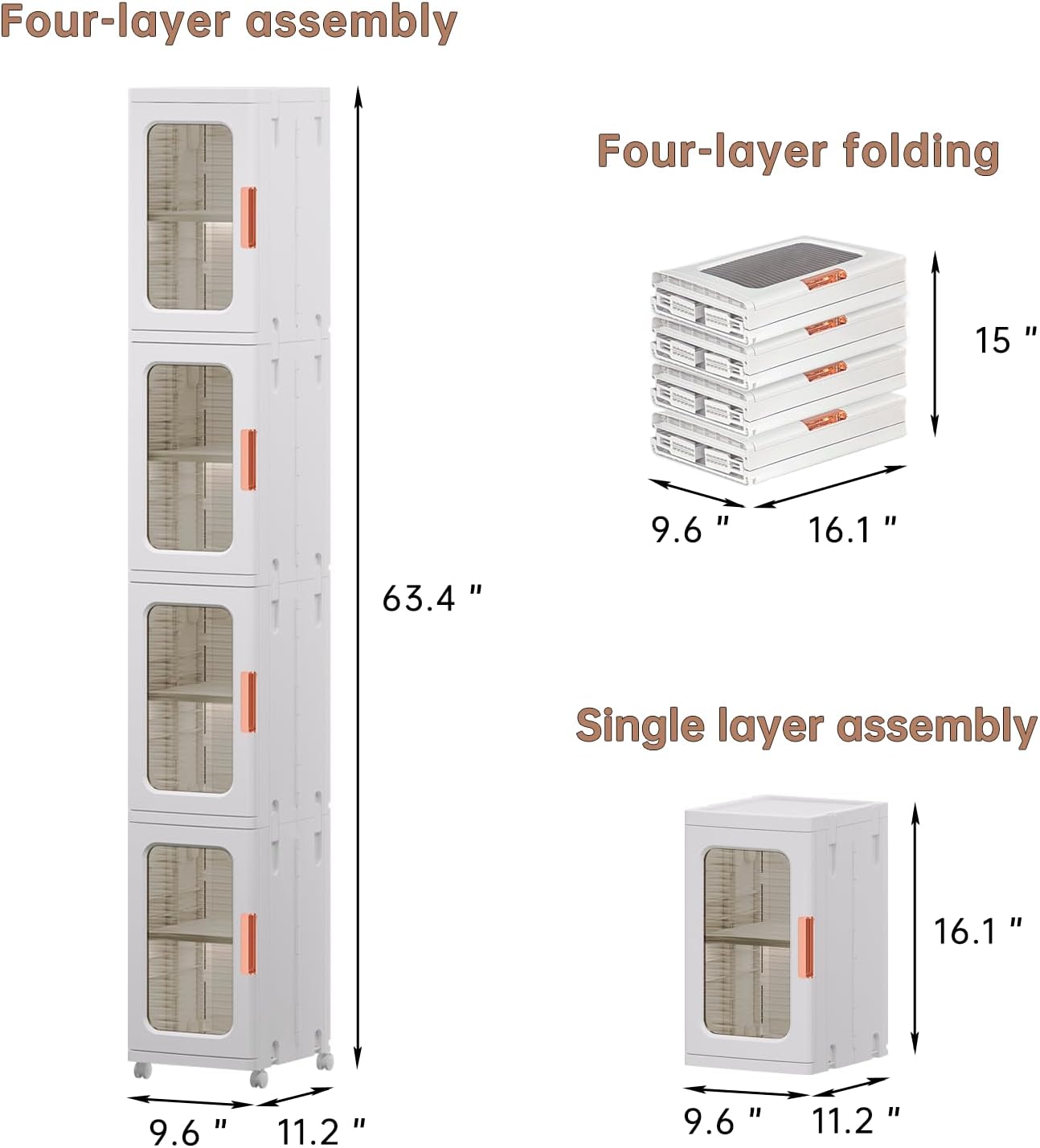 Four-layer assembly

63.4 "

9.6 "
11.2 "

Four-layer folding

15 "

9.6 "
16.1 "

Single layer assembly

16.1 "

9.6 "
11.2 "