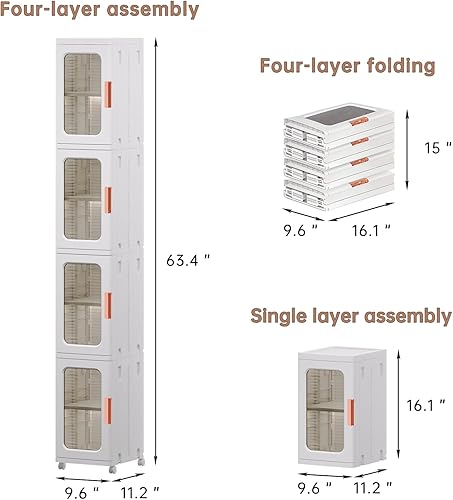 Four-layer assembly

63.4 "

9.6 " 11.2 "

Four-layer folding

15 "

9.6 " 16.1 "

Single layer assembly

16.1 "

9.6 " 11.2 "