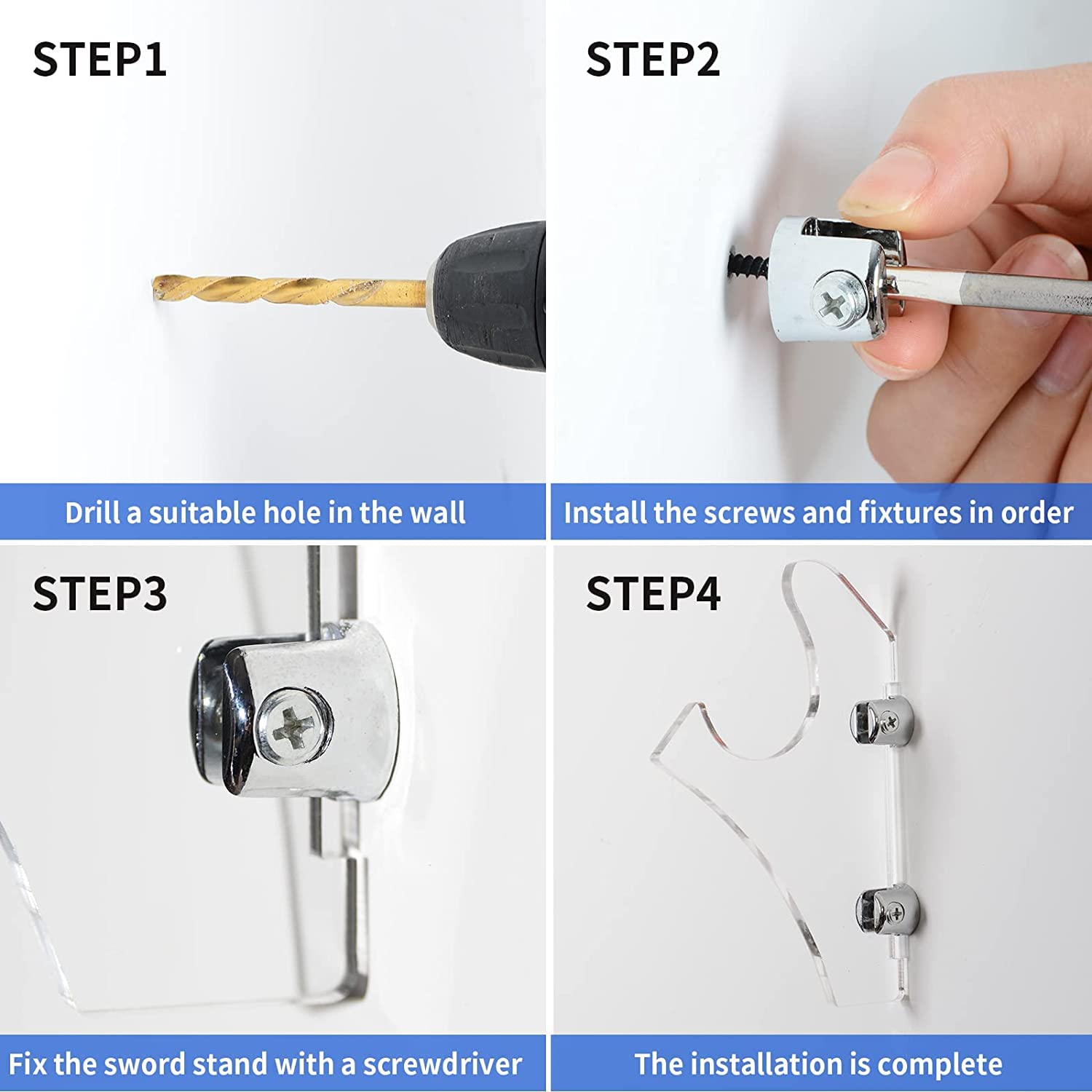 STEP1

Drill a suitable hole in the wall

STEP2

Install the screws and fixtures in order

STEP3

Fix the sword stand with a screwdriver

STEP4

The installation is complete