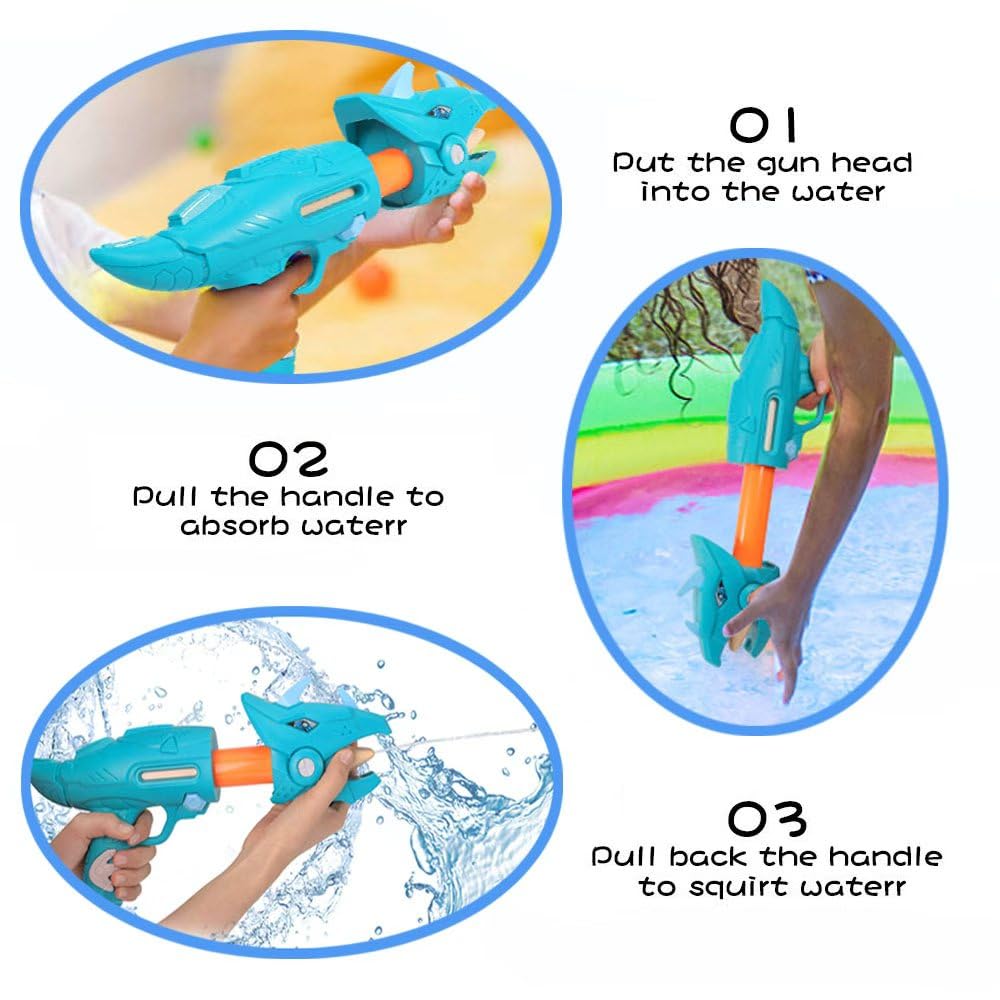 01
Put the gun head into the water

02
Pull the handle to absorb waterr

03
Pull back the handle to squirt waterr