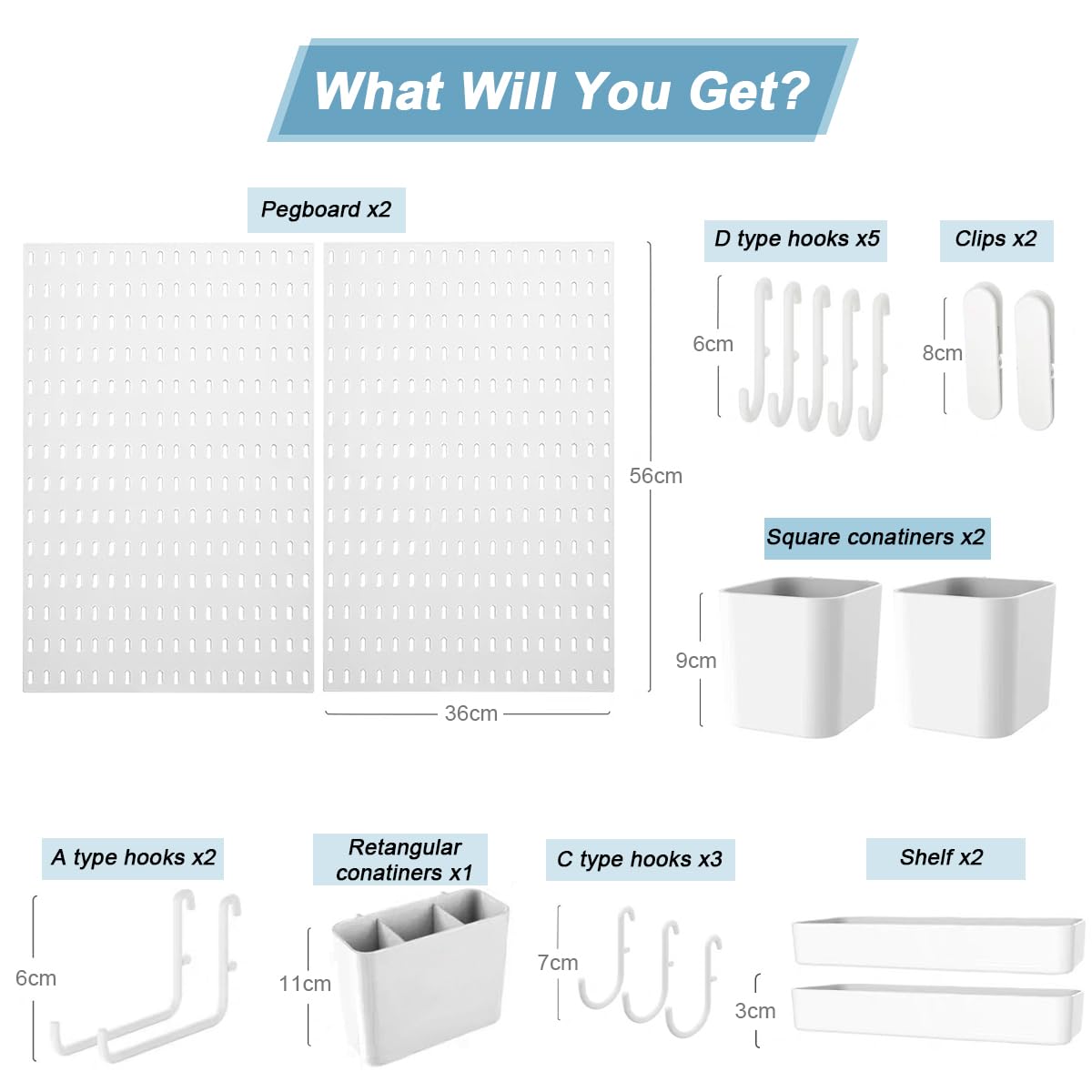 What Will You Get?

Pegboard x2

56cm

36cm

D type hooks x5

6cm

Clips x2

8cm

Square conatiners x2

9cm

A type hooks x2

6cm

Retangular conatiners x1

11cm

C type hooks x3

7cm

Shelf x2

3cm