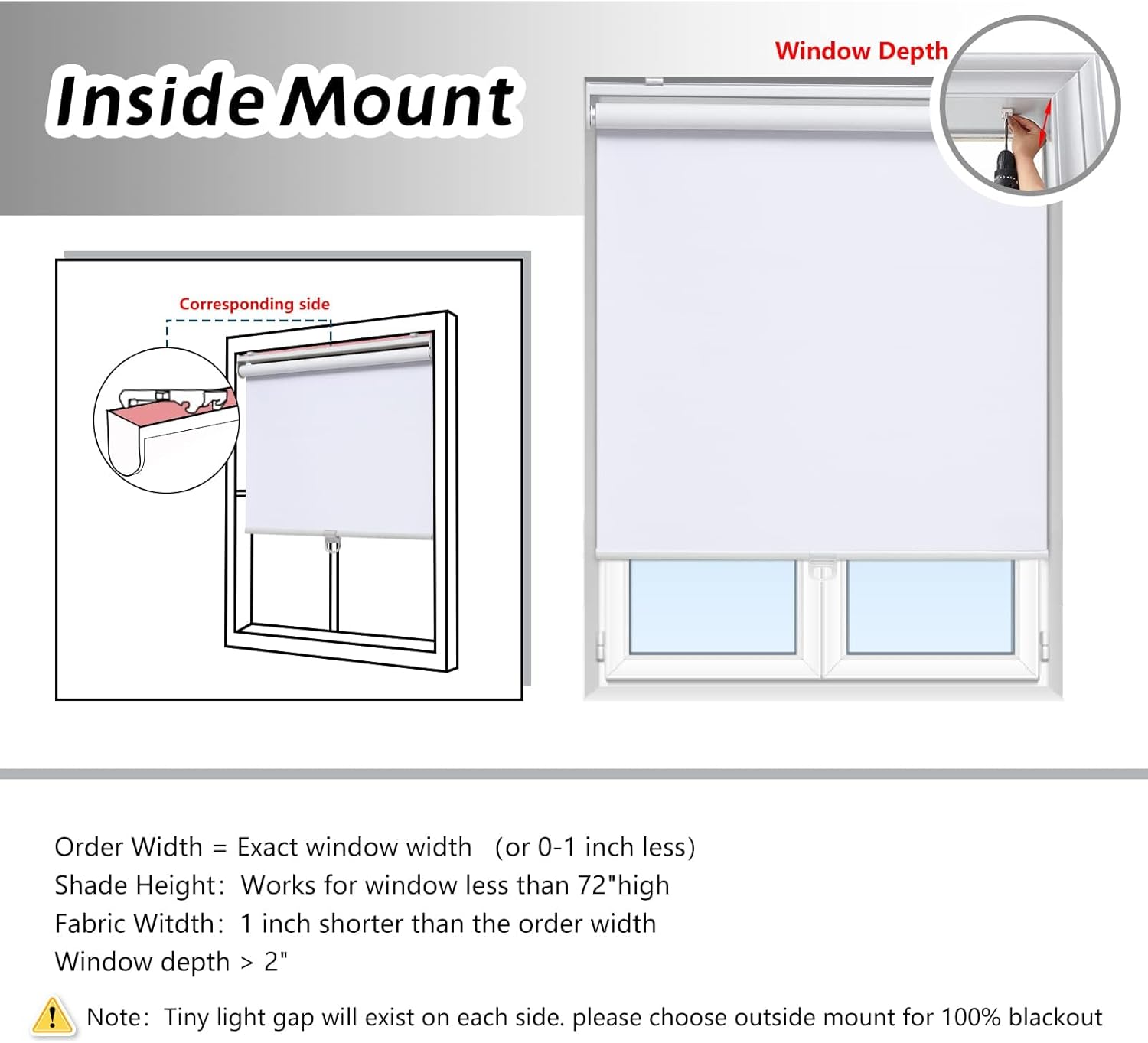 Inside Mount

Window Depth

Corresponding side

Order Width = Exact window width (or 0-1 inch less)
Shade Height: Works for window less than 72"high
Fabric Witdth: 1 inch shorter than the order width
Window depth > 2"

Note: Tiny light gap will exist on each side. please choose outside mount for 100% blackout