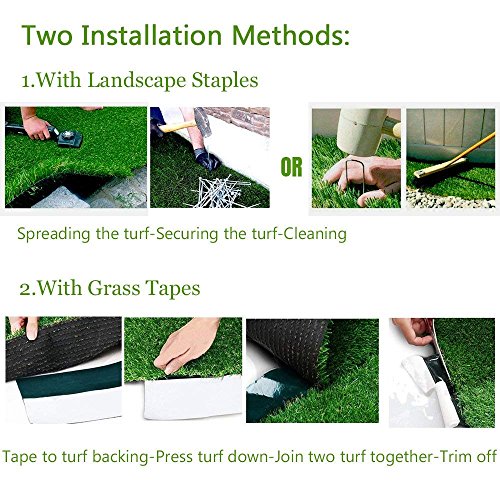 Two Installation Methods:

1.With Landscape Staples

OR

Spreading the turf-Securing the turf-Cleaning

2.With Grass Tapes

Tape to turf backing-Press turf down-Join two turf together-Trim off