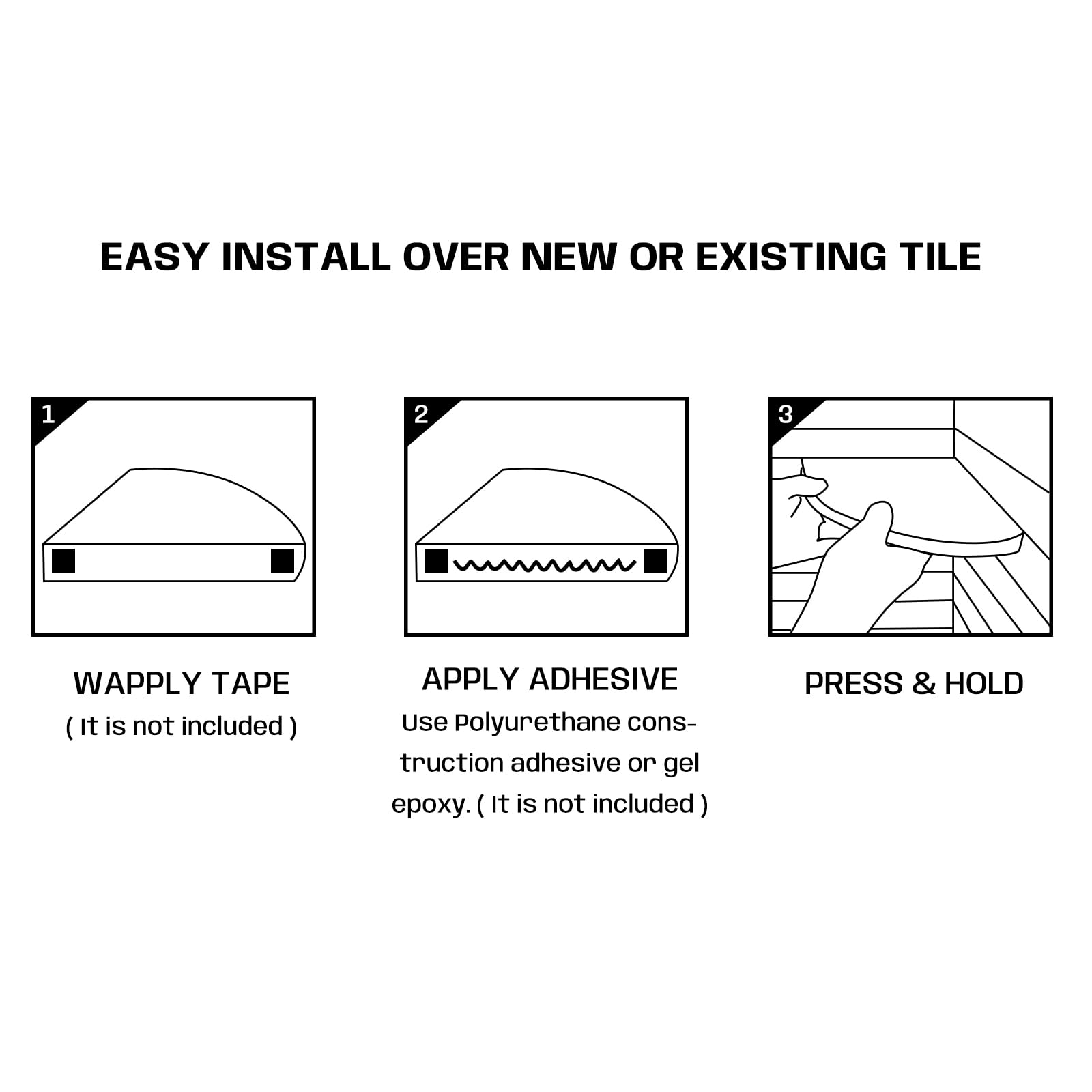 EASY INSTALL OVER NEW OR EXISTING TILE

1

WAPPLY TAPE
( It is not included )

2

APPLY ADHESIVE
Use Polyurethane construction adhesive or gel epoxy. ( It is not included )

3

PRESS & HOLD