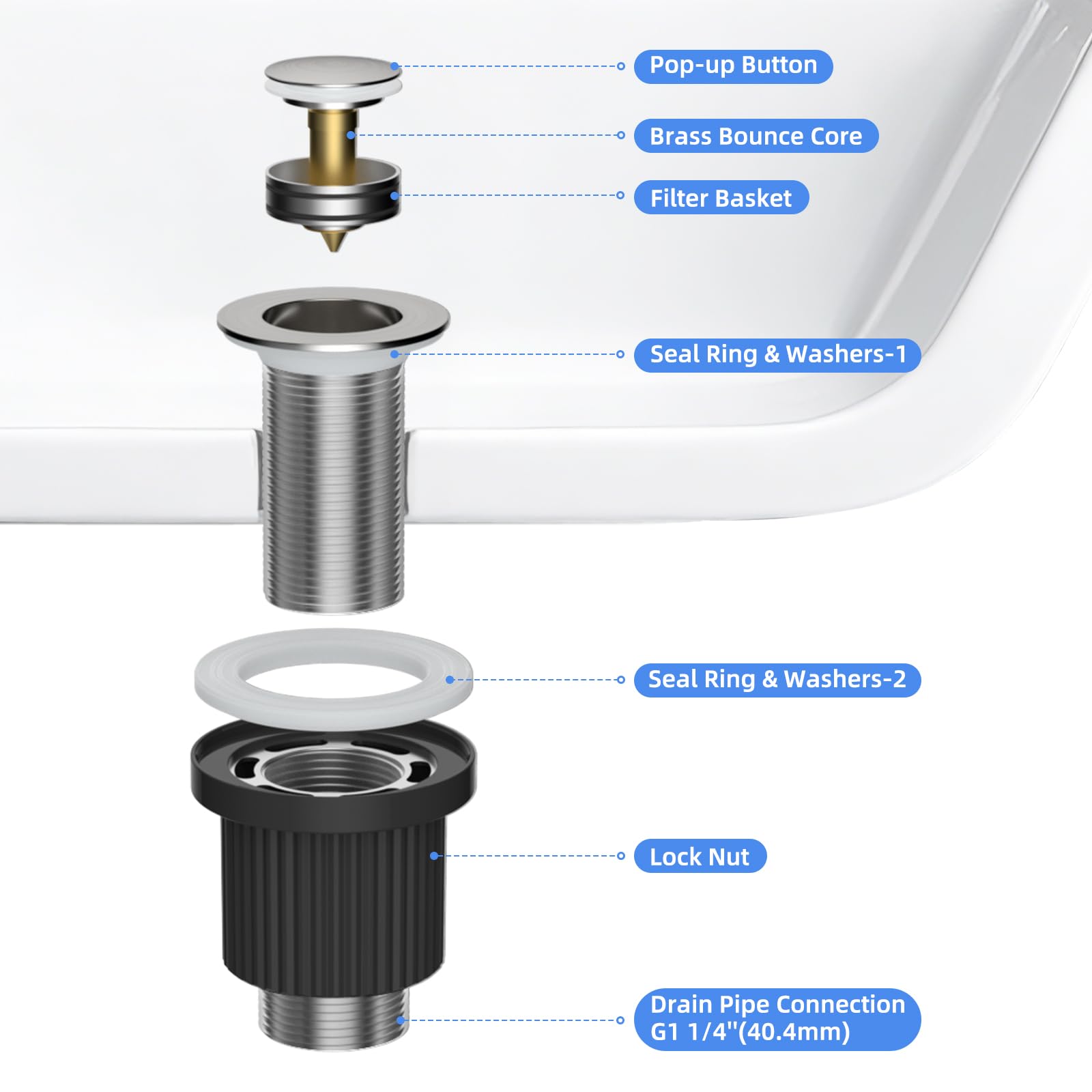 Pop-up Button

Brass Bounce Core

Filter Basket

Seal Ring & Washers-1

Seal Ring & Washers-2

Lock Nut

Drain Pipe Connection G1 1/4"(40.4mm)