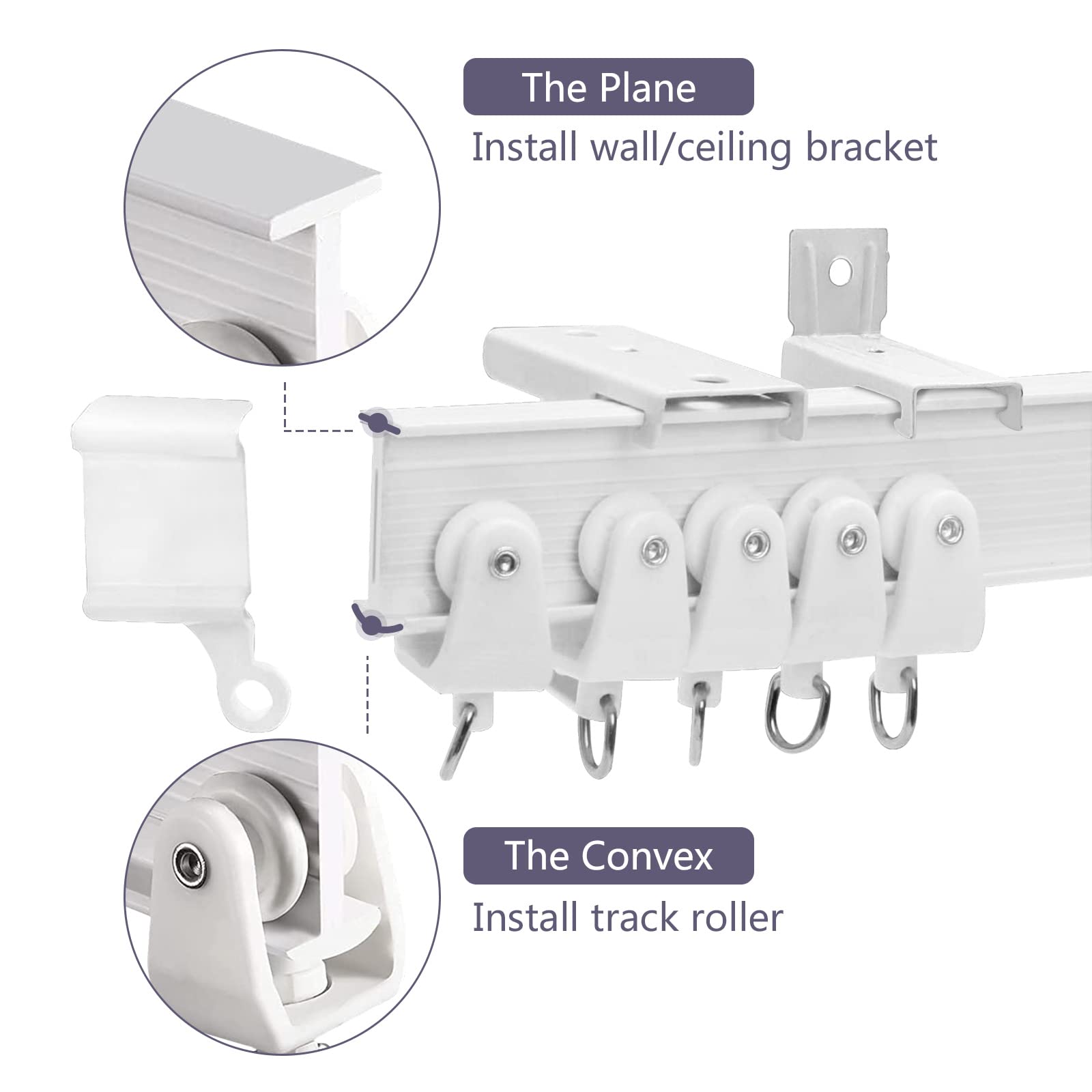 The Plane

Install wall/ceiling bracket

The Convex

Install track roller