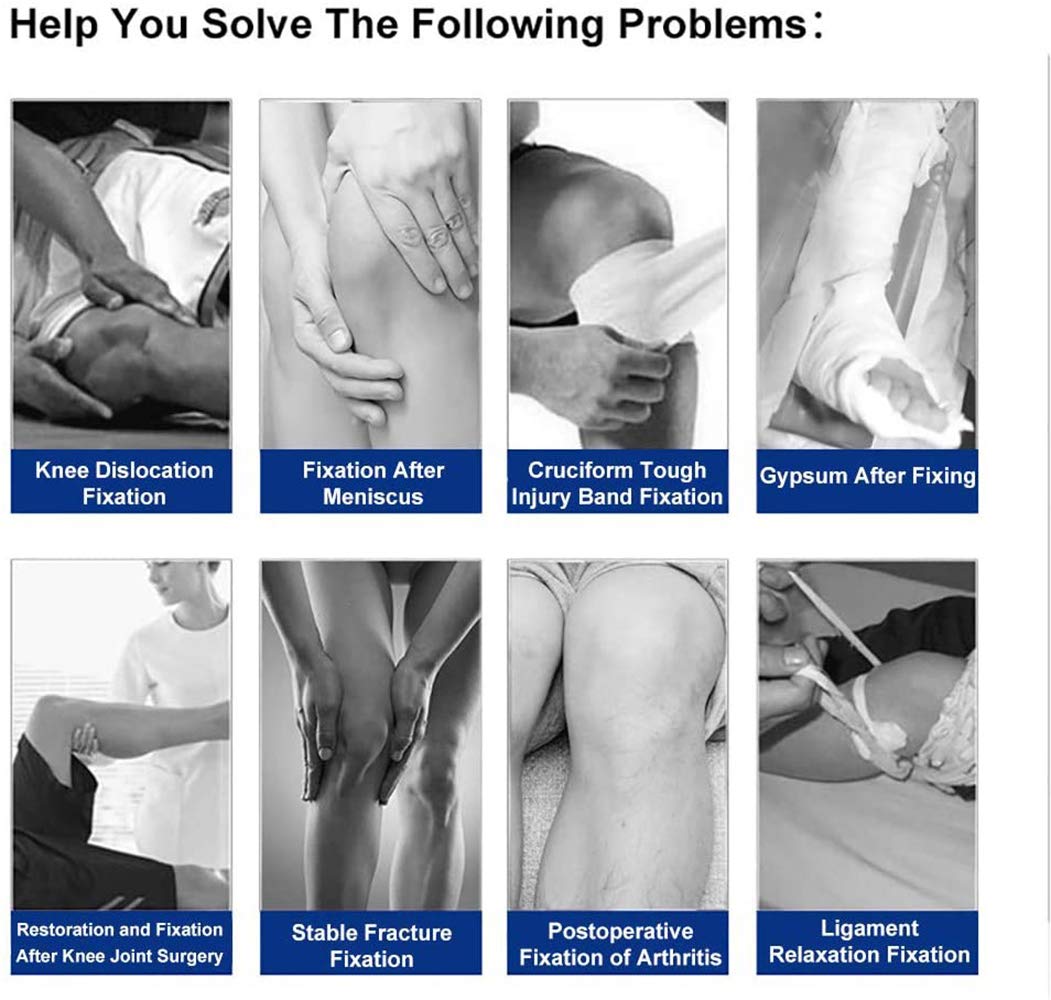 Help You Solve The Following Problems：

Knee Dislocation Fixation

Fixation After Meniscus

Cruciform Tough Injury Band Fixation

Gypsum After Fixing

Restoration and Fixation After Knee Joint Surgery

Stable Fracture Fixation

Postoperative Fixation of Arthritis

Ligament Relaxation Fixation