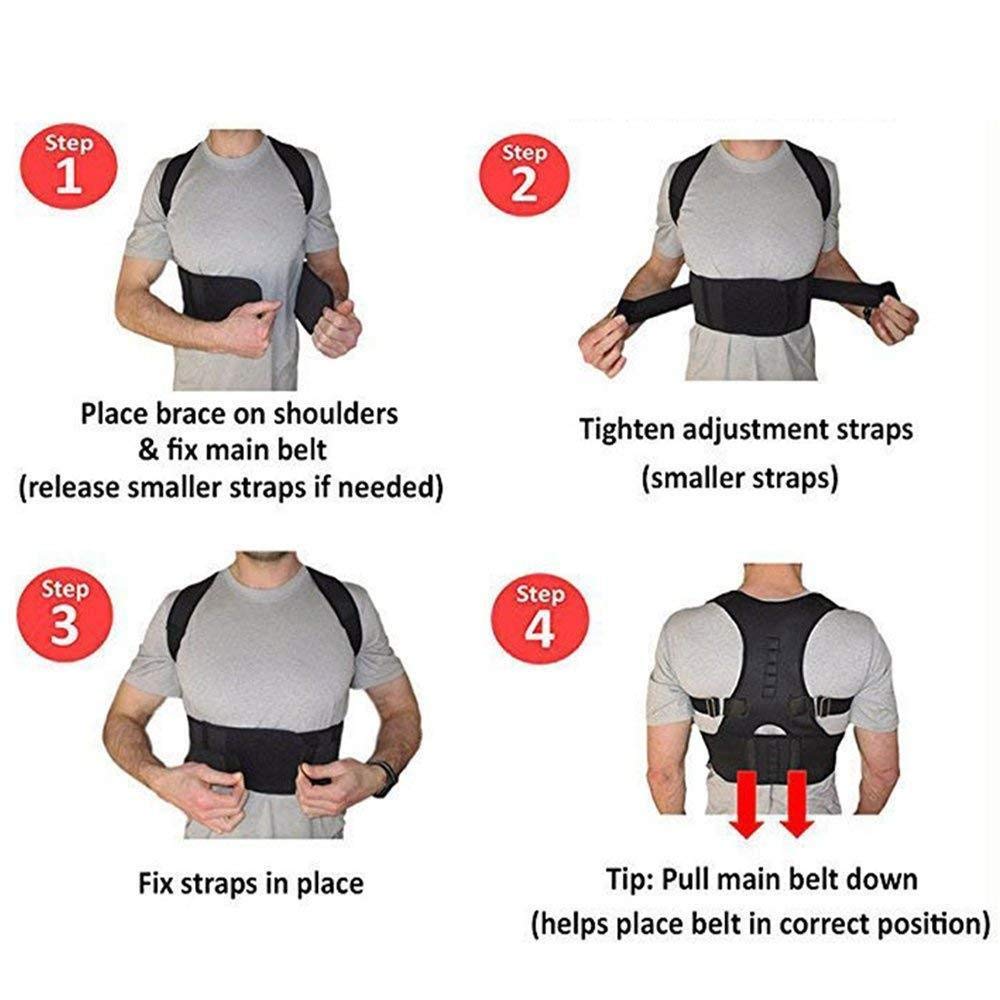 Step 1

Place brace on shoulders & fix main belt (release smaller straps if needed)

Step 2

Tighten adjustment straps (smaller straps)

Step 3

Fix straps in place

Step 4

Tip: Pull main belt down (helps place belt in correct position)