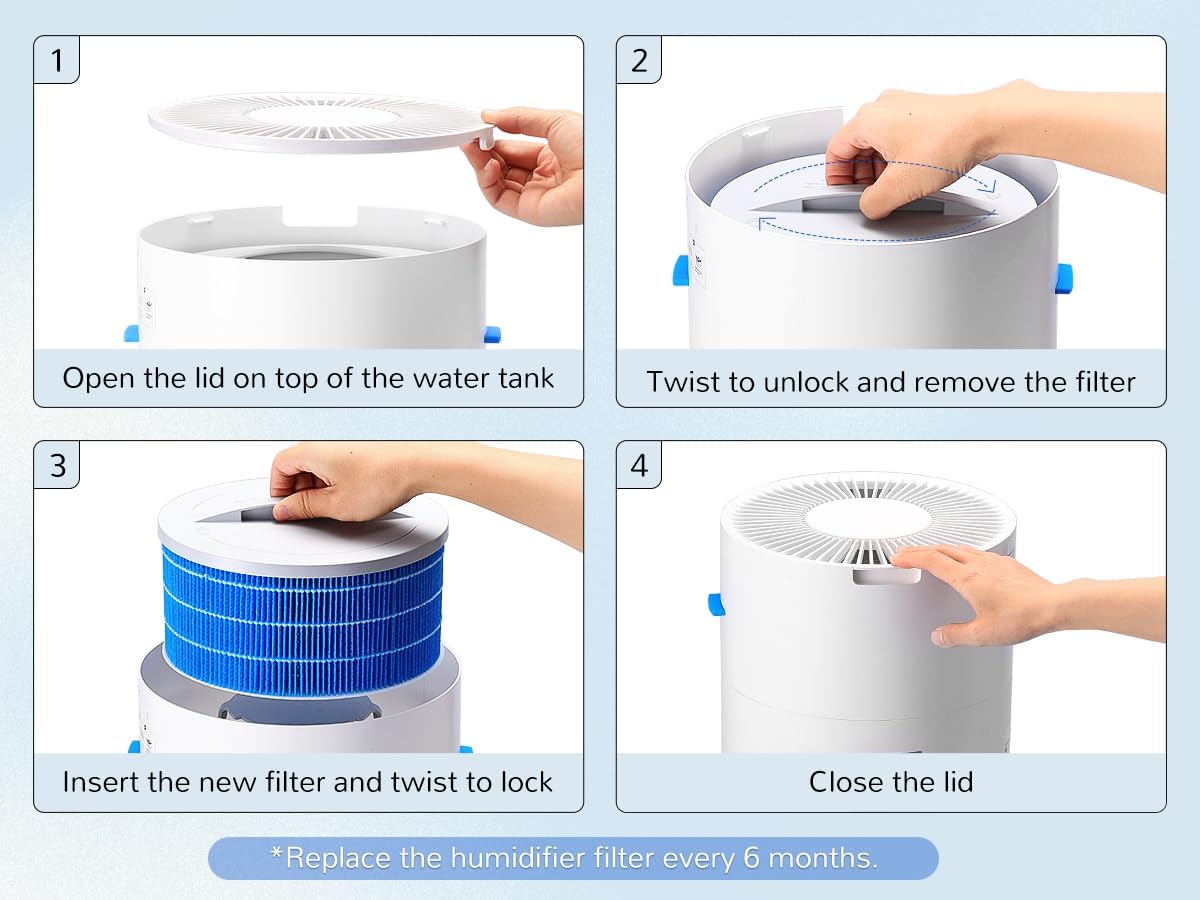 1

Open the lid on top of the water tank

2

Twist to unlock and remove the filter

3

Insert the new filter and twist to lock

4

Close the lid

*Replace the humidifier filter every 6 months.