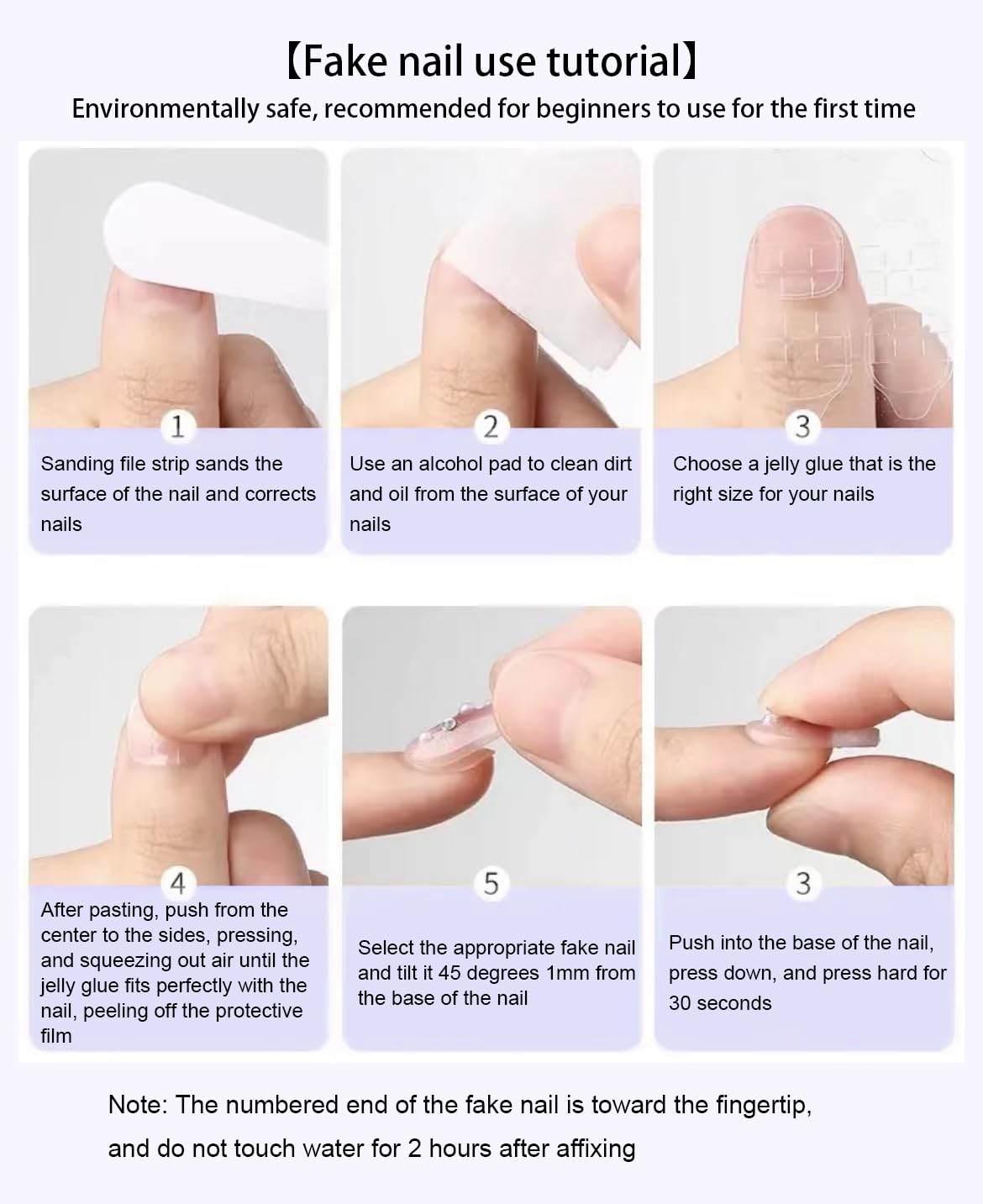 【Fake nail use tutorial】

Environmentally safe, recommended for beginners to use for the first time

1

Sanding file strip sands the surface of the nail and corrects nails

2

Use an alcohol pad to clean dirt and oil from the surface of your nails

3

Choose a jelly glue that is the right size for your nails

4

After pasting, push from the center to the sides, pressing, and squeezing out air until the jelly glue fits perfectly with the nail, peeling off the protective film

5

Select the appropriate fake nail and tilt it 45 degrees 1mm from the base of the nail

3

Push into the base of the nail, press down, and press hard for 30 seconds

Note: The numbered end of the fake nail is toward the fingertip, and do not touch water for 2 hours after affixing