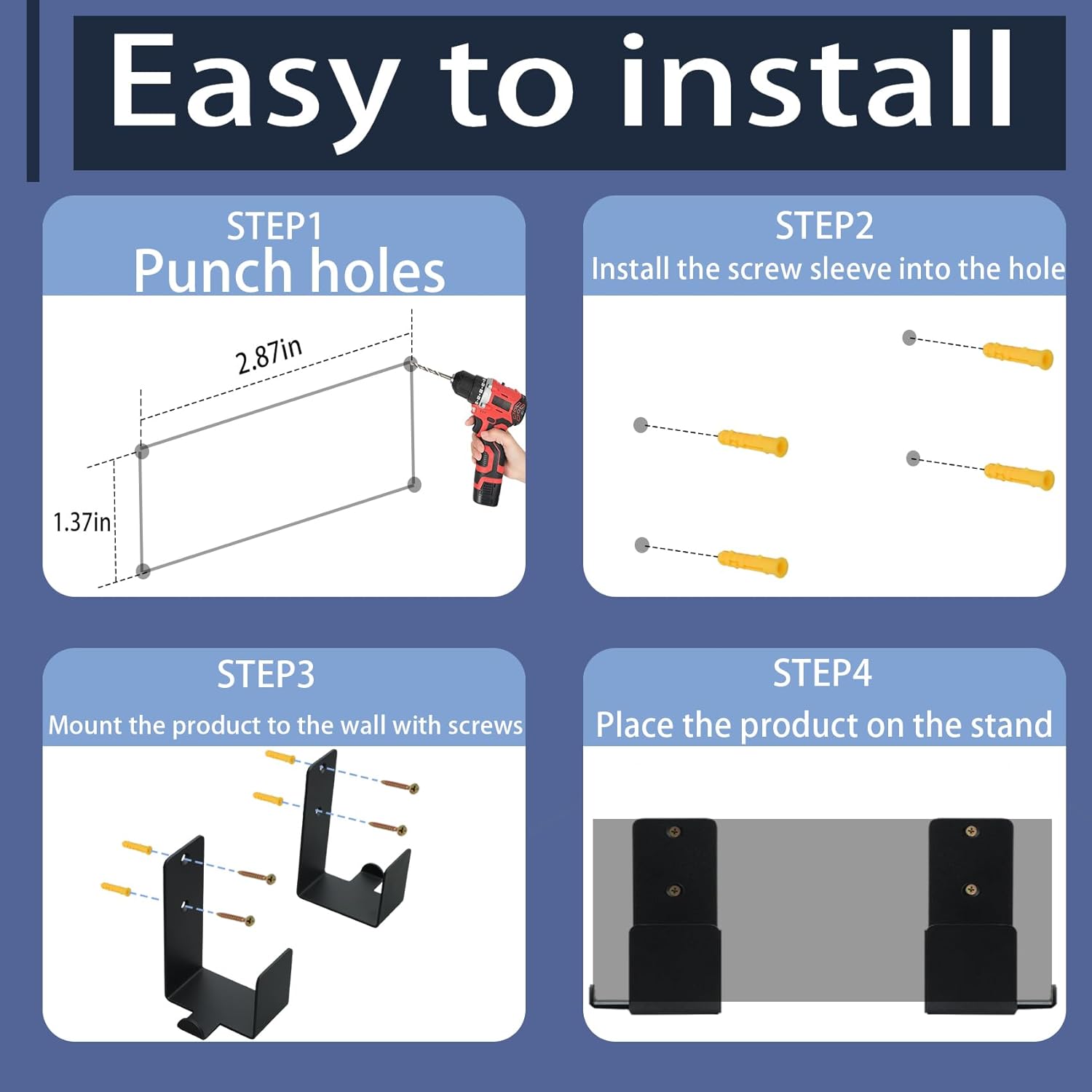 Easy to install

STEP1
Punch holes

2.87in

1.37in

STEP2
Install the screw sleeve into the hole

STEP3
Mount the product to the wall with screws

STEP4
Place the product on the stand