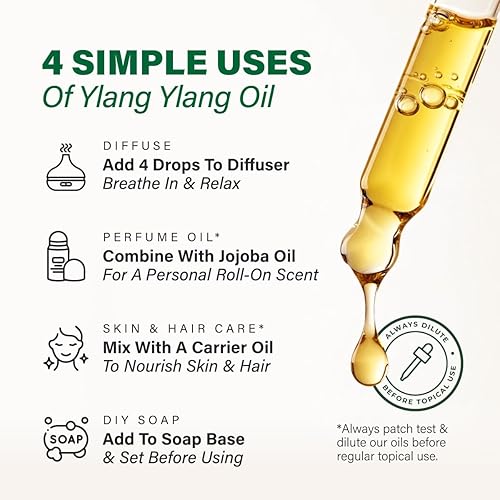 4 SIMPLE USES
Of Ylang Ylang Oil

DIFFUSE
Add 4 Drops To Diffuser
Breathe In & Relax

PERFUME OIL*
Combine With Jojoba Oil
For A Personal Roll-On Scent

SKIN & HAIR CARE*
Mix With A Carrier Oil
To Nourish Skin & Hair

SOAP
DIY SOAP
Add To Soap Base
& Set Before Using

ALWAYS DILUTE BEFORE TOPICAL USE

*Always patch test & dilute our oils before regular topical use.