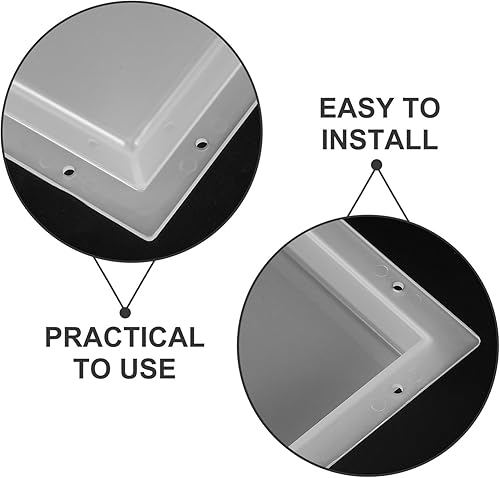 EASY TO INSTALL

PRACTICAL TO USE