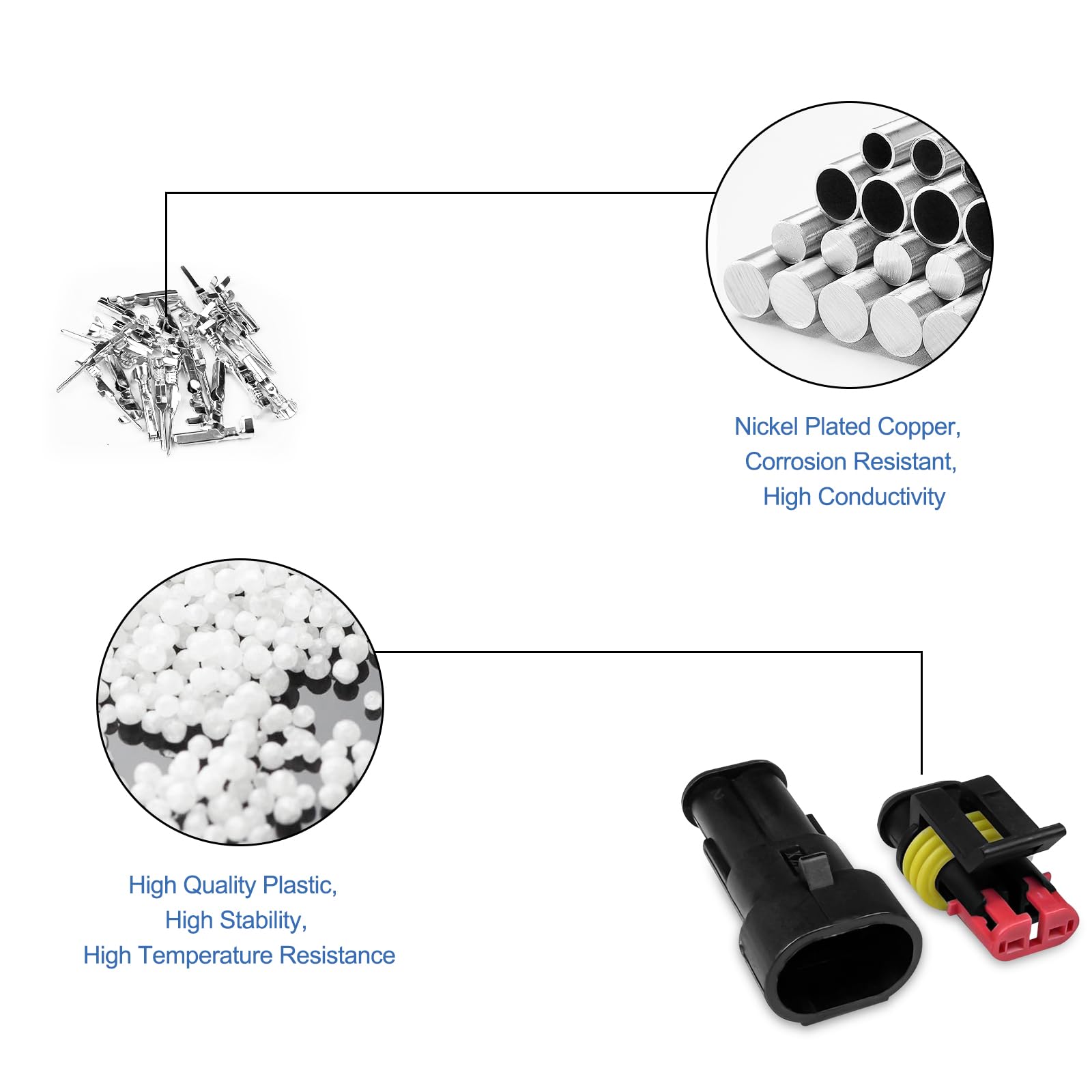 Nickel Plated Copper,
Corrosion Resistant,
High Conductivity

High Quality Plastic,
High Stability,
High Temperature Resistance