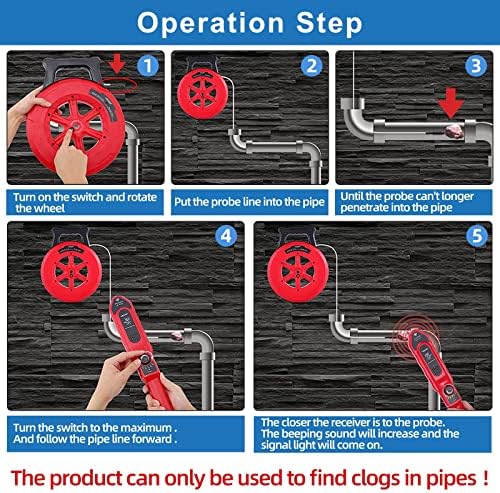 Operation Step

1

Turn on the switch and rotate the wheel

2

Put the probe line into the pipe

3

Until the probe can't longer penetrate into the pipe

4

Turn the switch to the maximum .
And follow the pipe line forward .

5

The closer the receiver is to the probe.
The beeping sound will increase and the signal light will come on.

The product can only be used to find clogs in pipes !