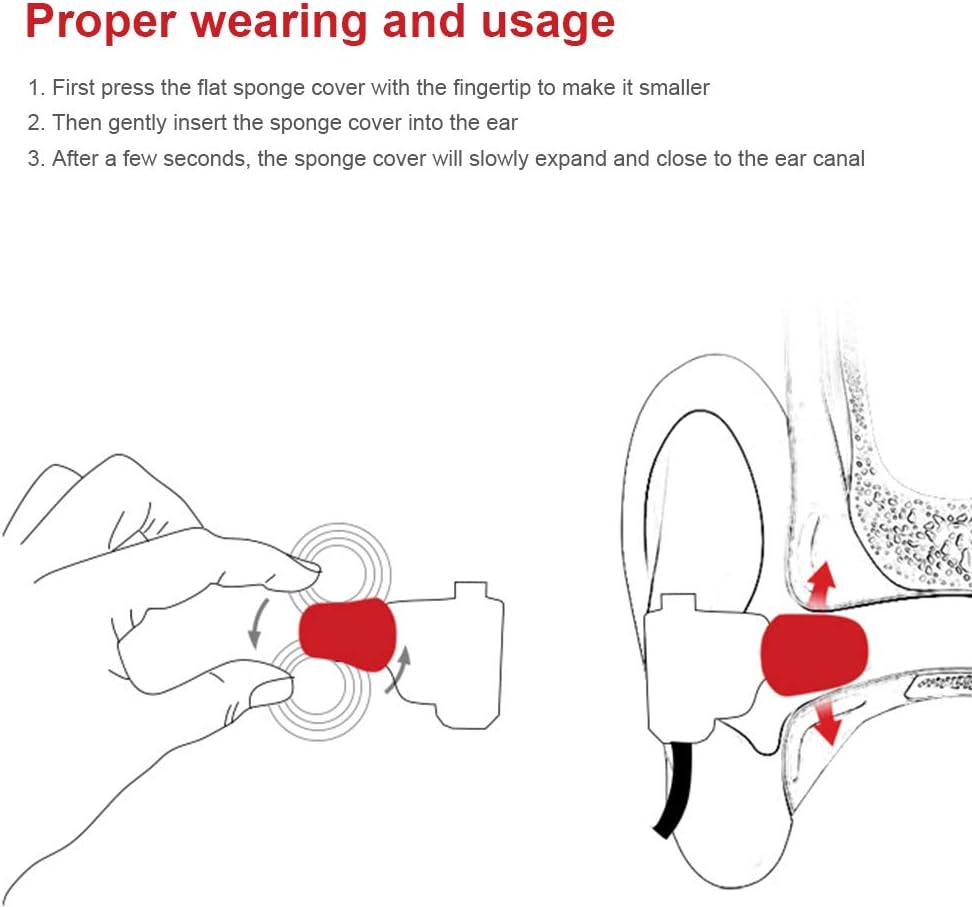 Proper wearing and usage

1. First press the flat sponge cover with the fingertip to make it smaller
2. Then gently insert the sponge cover into the ear
3. After a few seconds, the sponge cover will slowly expand and close to the ear canal