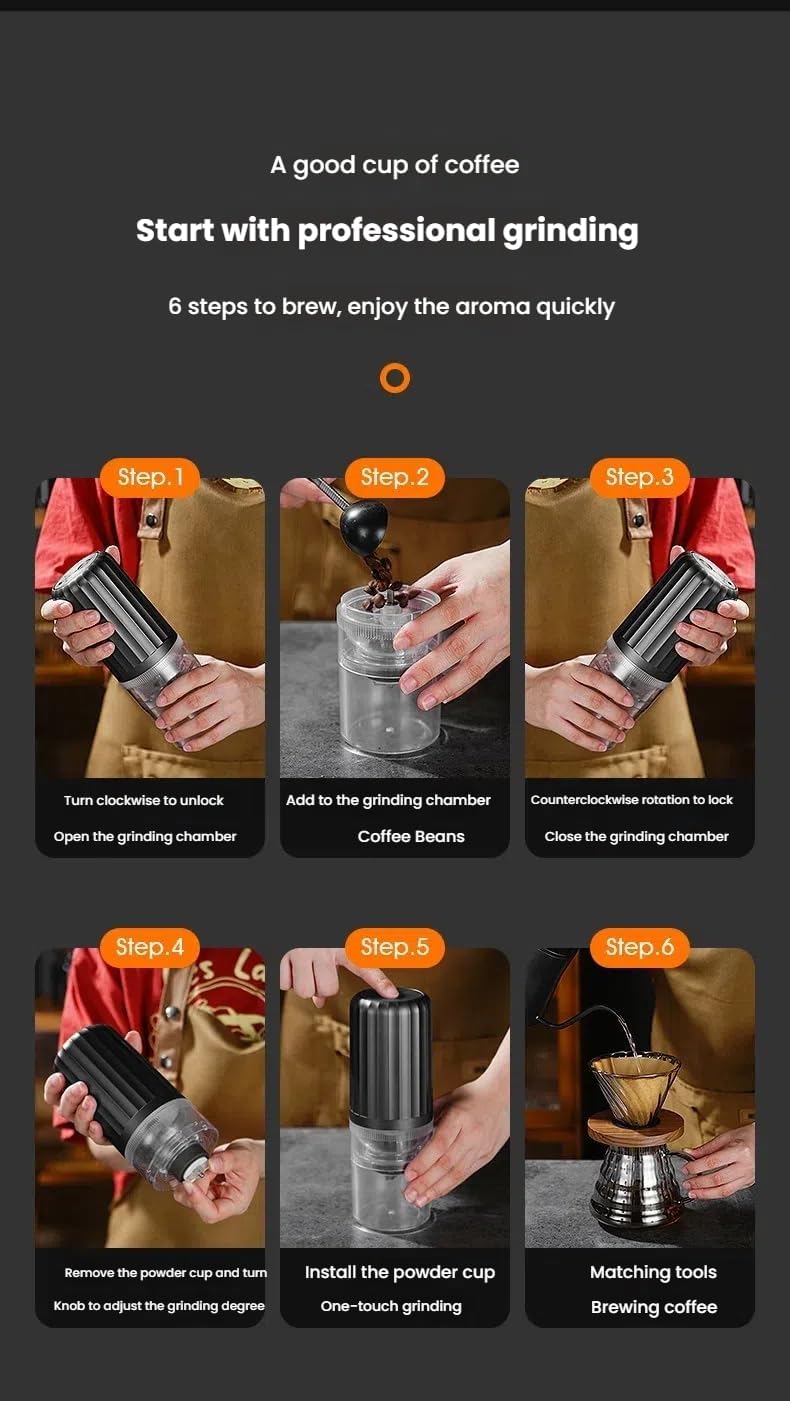 A good cup of coffee

Start with professional grinding

6 steps to brew, enjoy the aroma quickly

Step.1

Turn clockwise to unlock

Open the grinding chamber

Step.2

Add to the grinding chamber

Coffee Beans

Step.3

Counterclockwise rotation to lock

Close the grinding chamber

Step.4

Remove the powder cup and turn

Knob to adjust the grinding degree

Step.5

Install the powder cup

One-touch grinding

Step.6

Matching tools

Brewing coffee