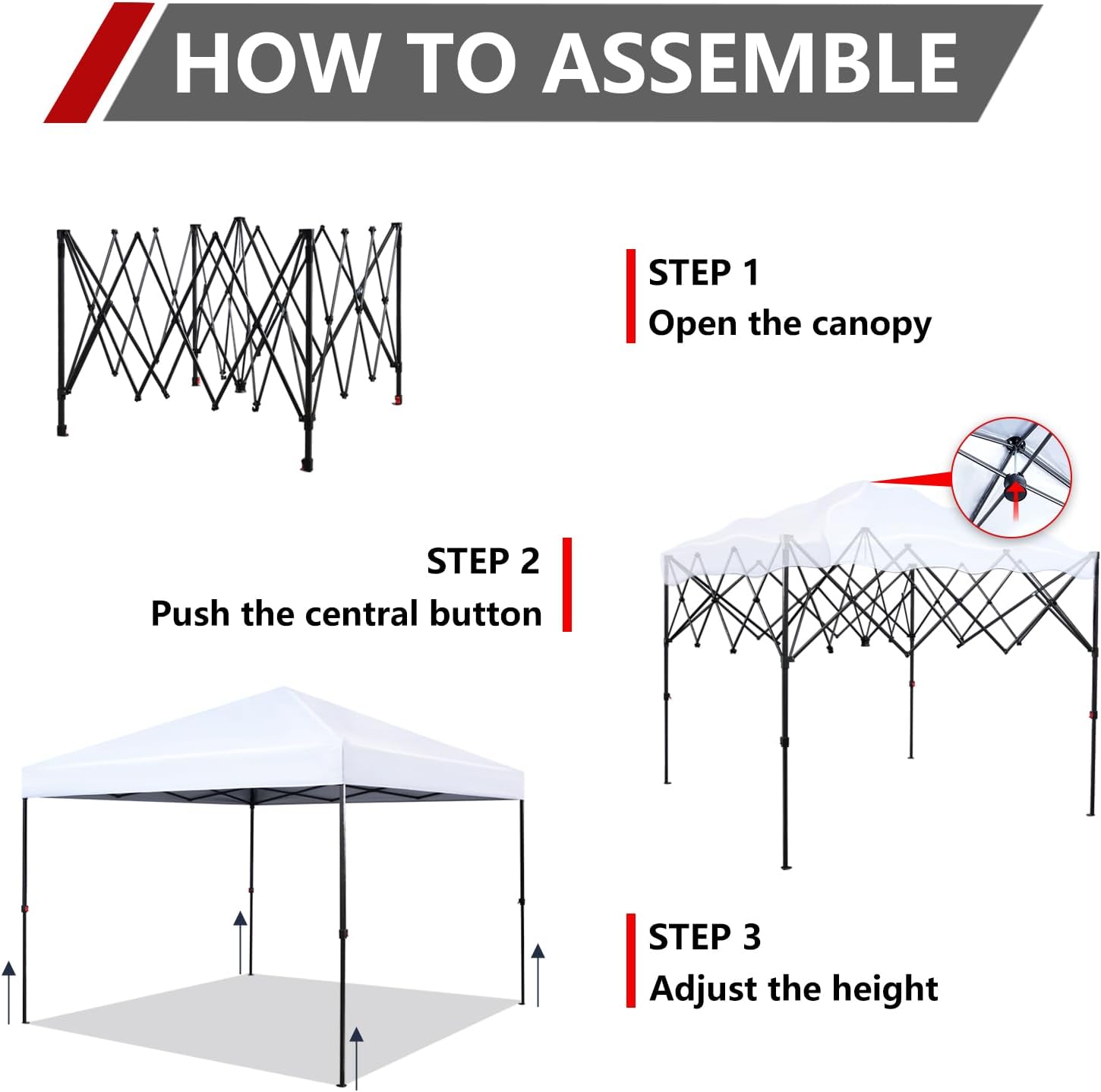 HOW TO ASSEMBLE

STEP 1
Open the canopy

STEP 2
Push the central button

STEP 3
Adjust the height