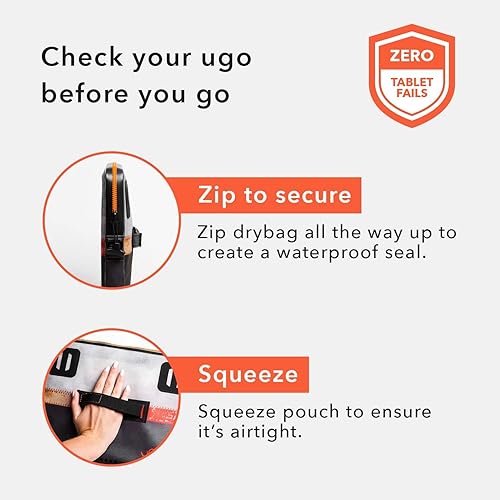 Check your ugo before you go

ZERO
TABLET FAILS

Zip to secure

Zip drybag all the way up to create a waterproof seal.

Squeeze

Squeeze pouch to ensure it's airtight.