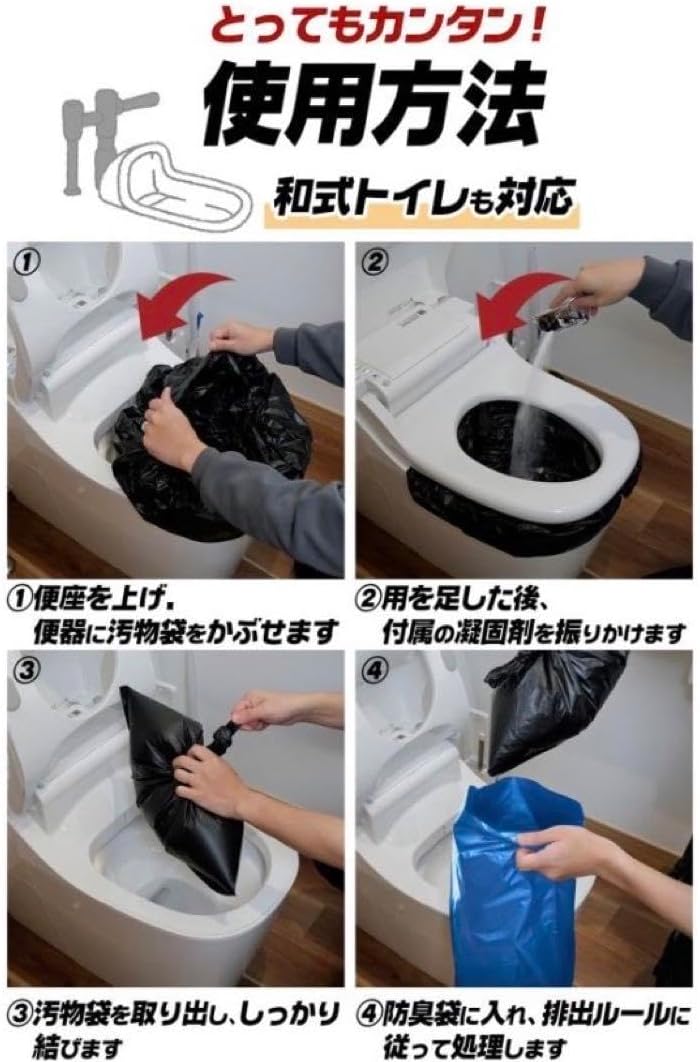 とってもカンタン!

使用方法

和式トイレも対応

①

②

①便座を上げ、便器に汚物袋をかぶせます

②用を足した後、付属の凝固剤を振りかけます

③

④

③汚物袋を取り出し、しっかり結びます

④防臭袋に入れ、排出ルールに従って処理します