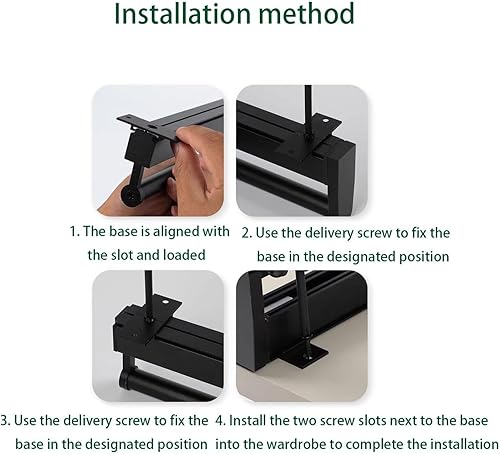 Installation method

1. The base is aligned with the slot and loaded

2. Use the delivery screw to fix the base in the designated position

3. Use the delivery screw to fix the base in the designated position

4. Install the two screw slots next to the base into the wardrobe to complete the installation