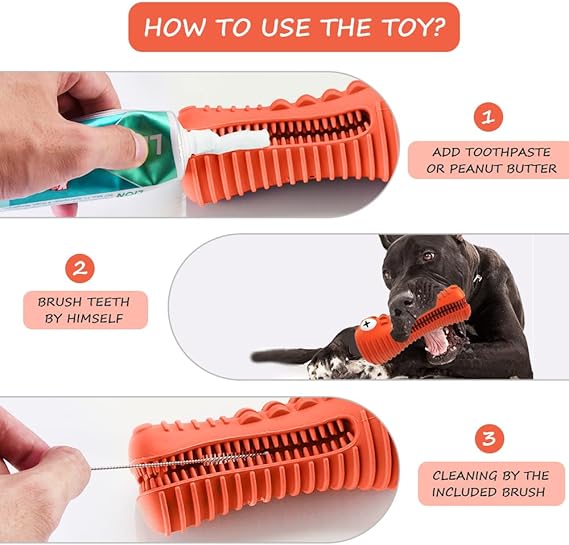 HOW TO USE THE TOY?

1

ADD TOOTHPASTE OR PEANUT BUTTER

2

BRUSH TEETH BY HIMSELF

3

CLEANING BY THE INCLUDED BRUSH