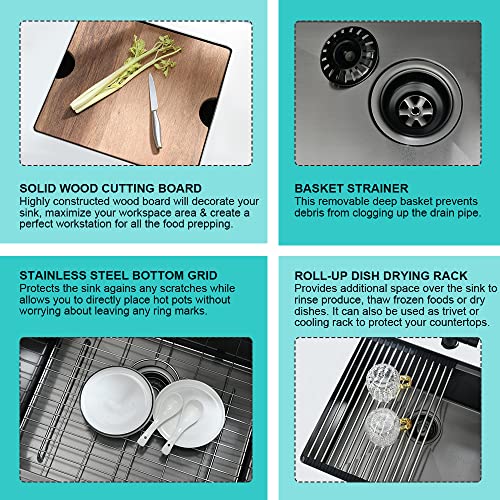 SOLID WOOD CUTTING BOARD
Highly constructed wood board will decorate your sink, maximize your workspace area & create a perfect workstation for all the food prepping.

BASKET STRAINER
This removable deep basket prevents debris from clogging up the drain pipe.

STAINLESS STEEL BOTTOM GRID
Protects the sink agains any scratches while allows you to directly place hot pots without worrying about leaving any ring marks.

ROLL-UP DISH DRYING RACK
Provides additional space over the sink to rinse produce, thaw frozen foods or dry dishes. It can also be used as trivet or cooling rack to protect your countertops.