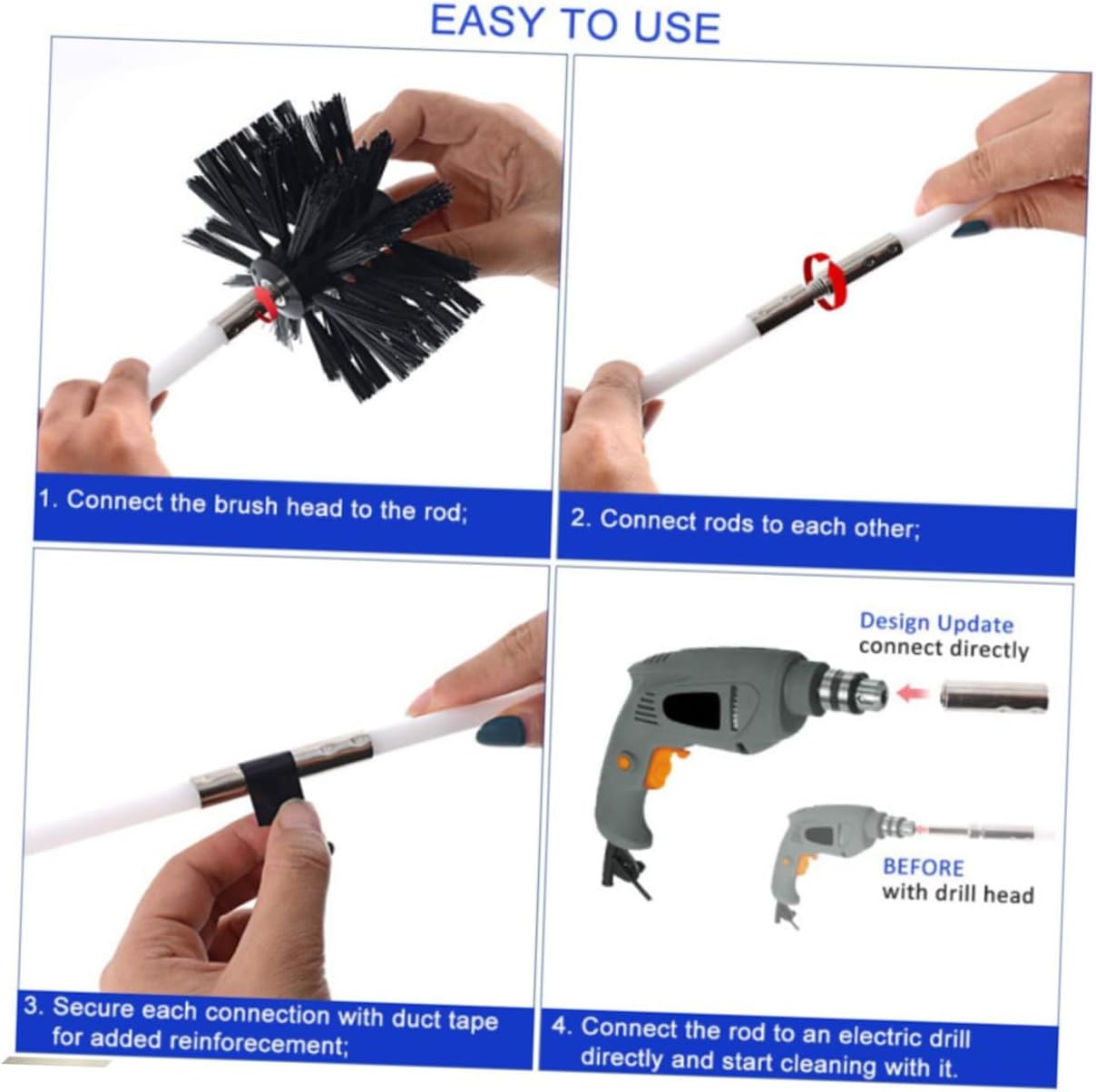 EASY TO USE

1. Connect the brush head to the rod;

2. Connect rods to each other;

3. Secure each connection with duct tape for added reinforcement;

Design Update
connect directly

BEFORE
with drill head

4. Connect the rod to an electric drill directly and start cleaning with it.