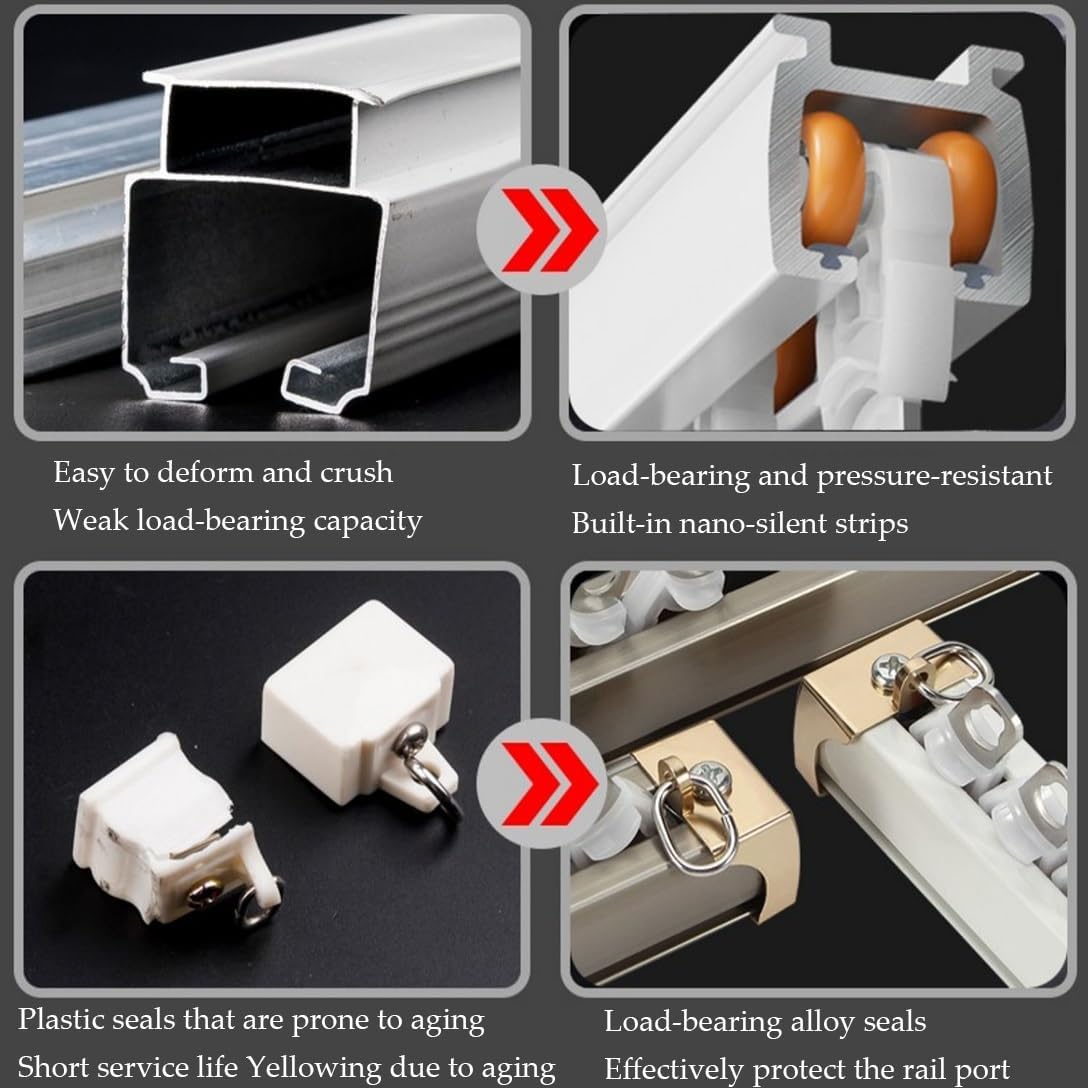 Easy to deform and crush
Weak load-bearing capacity

Load-bearing and pressure-resistant
Built-in nano-silent strips

Plastic seals that are prone to aging
Short service life Yellowing due to aging

Load-bearing alloy seals
Effectively protect the rail port