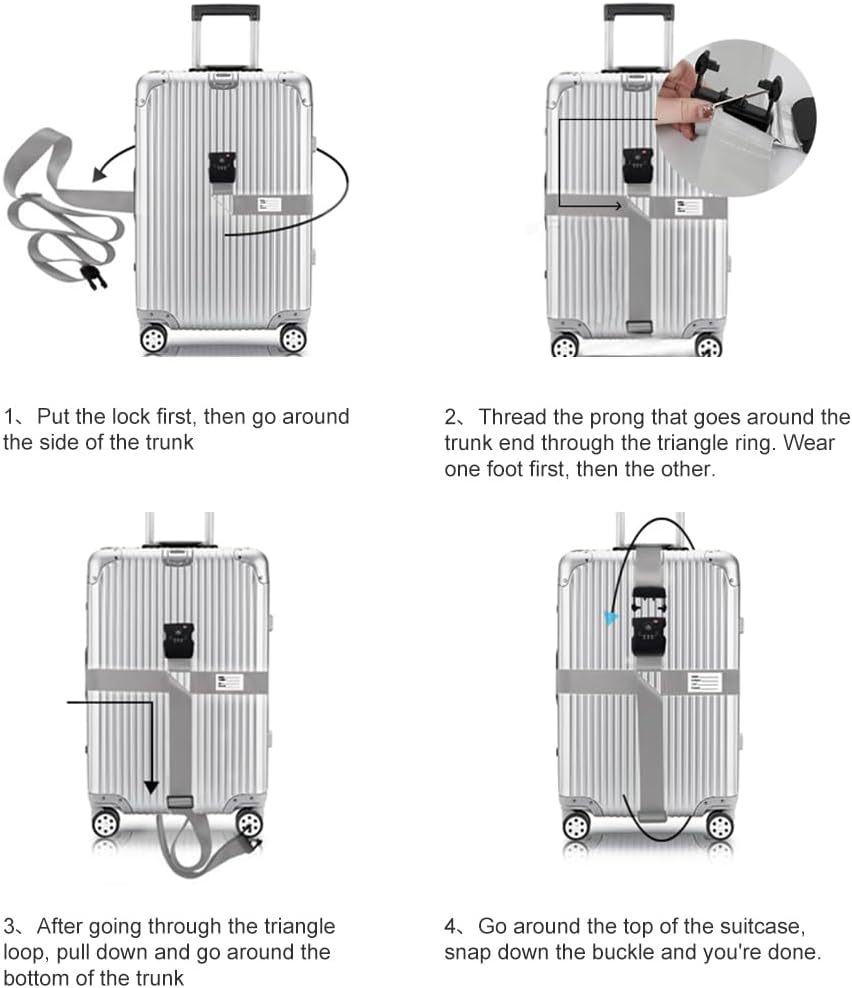 1、Put the lock first, then go around the side of the trunk

2、Thread the prong that goes around the trunk end through the triangle ring. Wear one foot first, then the other.

3、After going through the triangle loop, pull down and go around the bottom of the trunk

4、Go around the top of the suitcase, snap down the buckle and you're done.