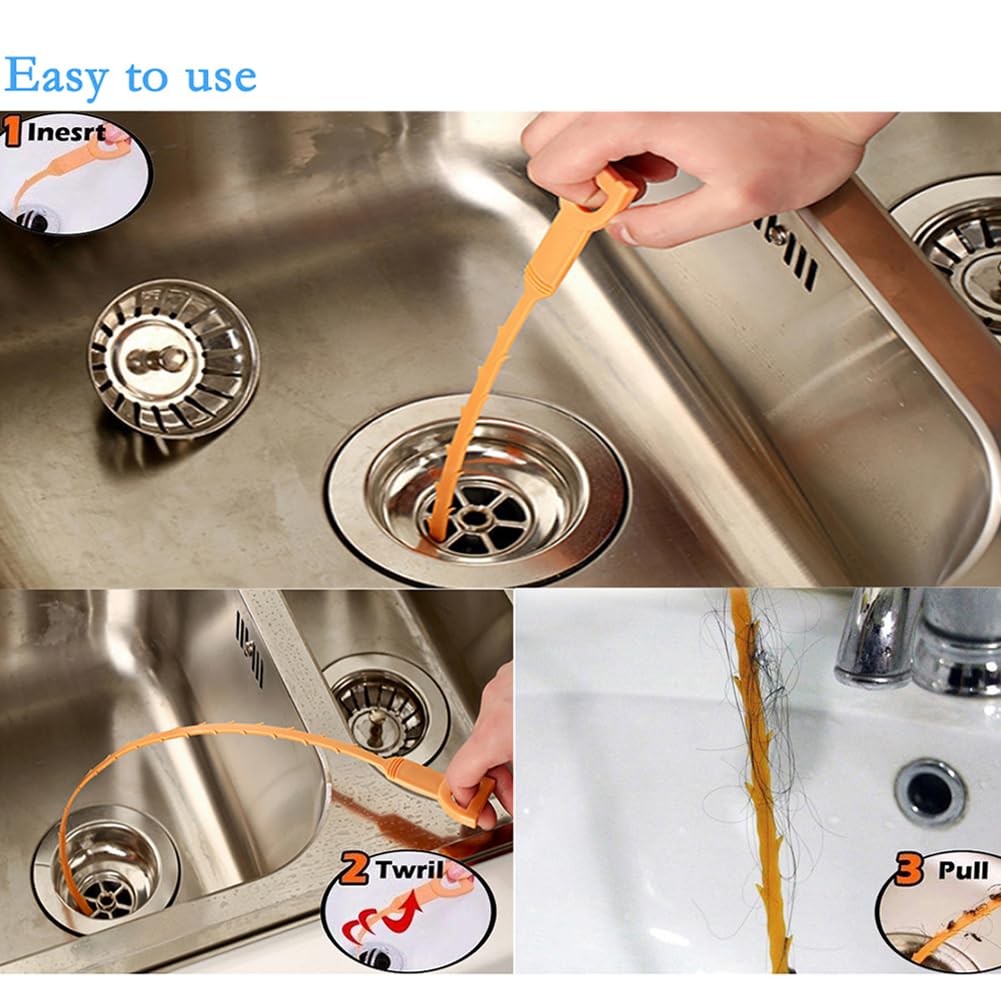 Easy to use

1 Inesrt

2 Twril

3 Pull