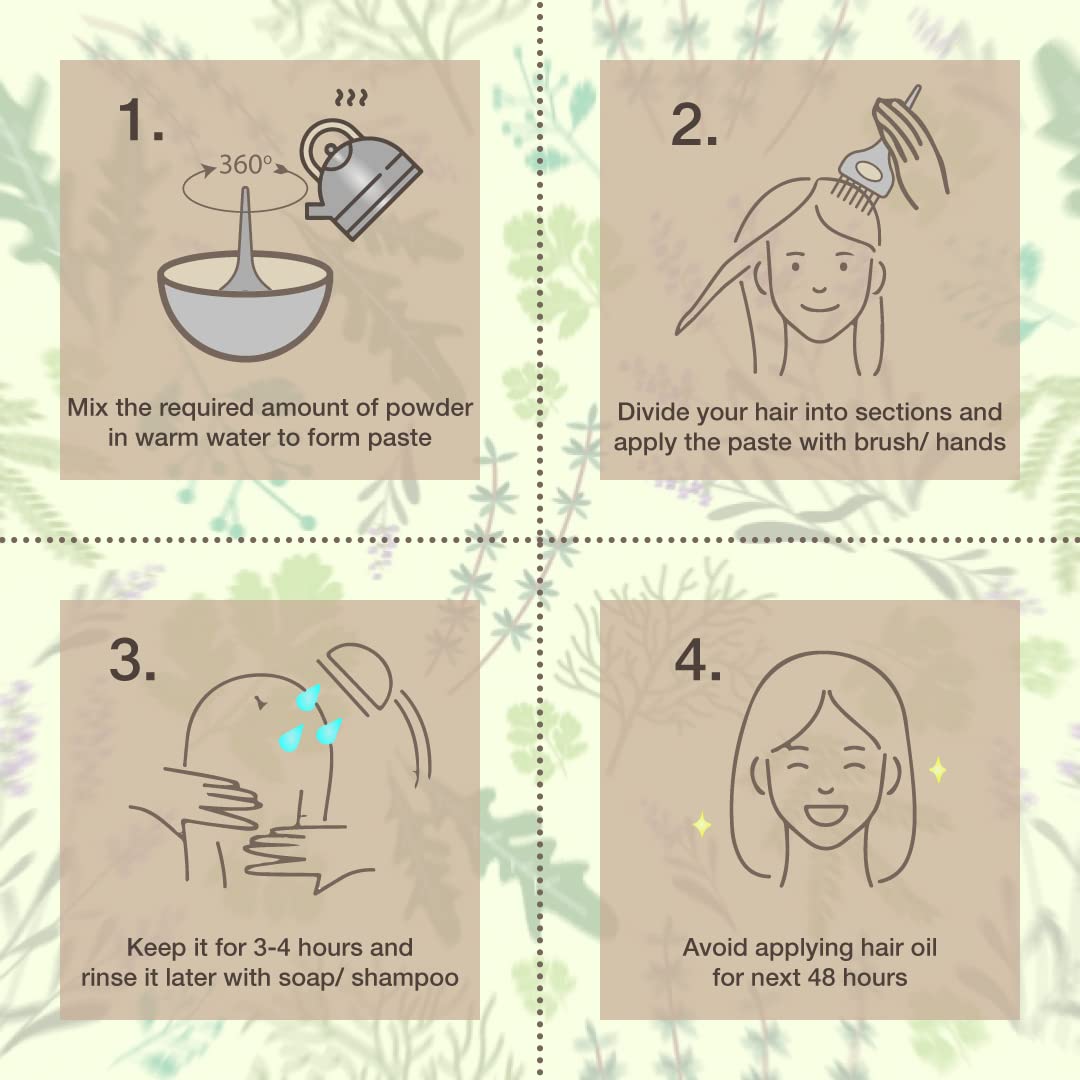 1.

360°

Mix the required amount of powder in warm water to form paste

2.

Divide your hair into sections and apply the paste with brush/ hands

3.

Keep it for 3-4 hours and rinse it later with soap/ shampoo

4.

Avoid applying hair oil for next 48 hours