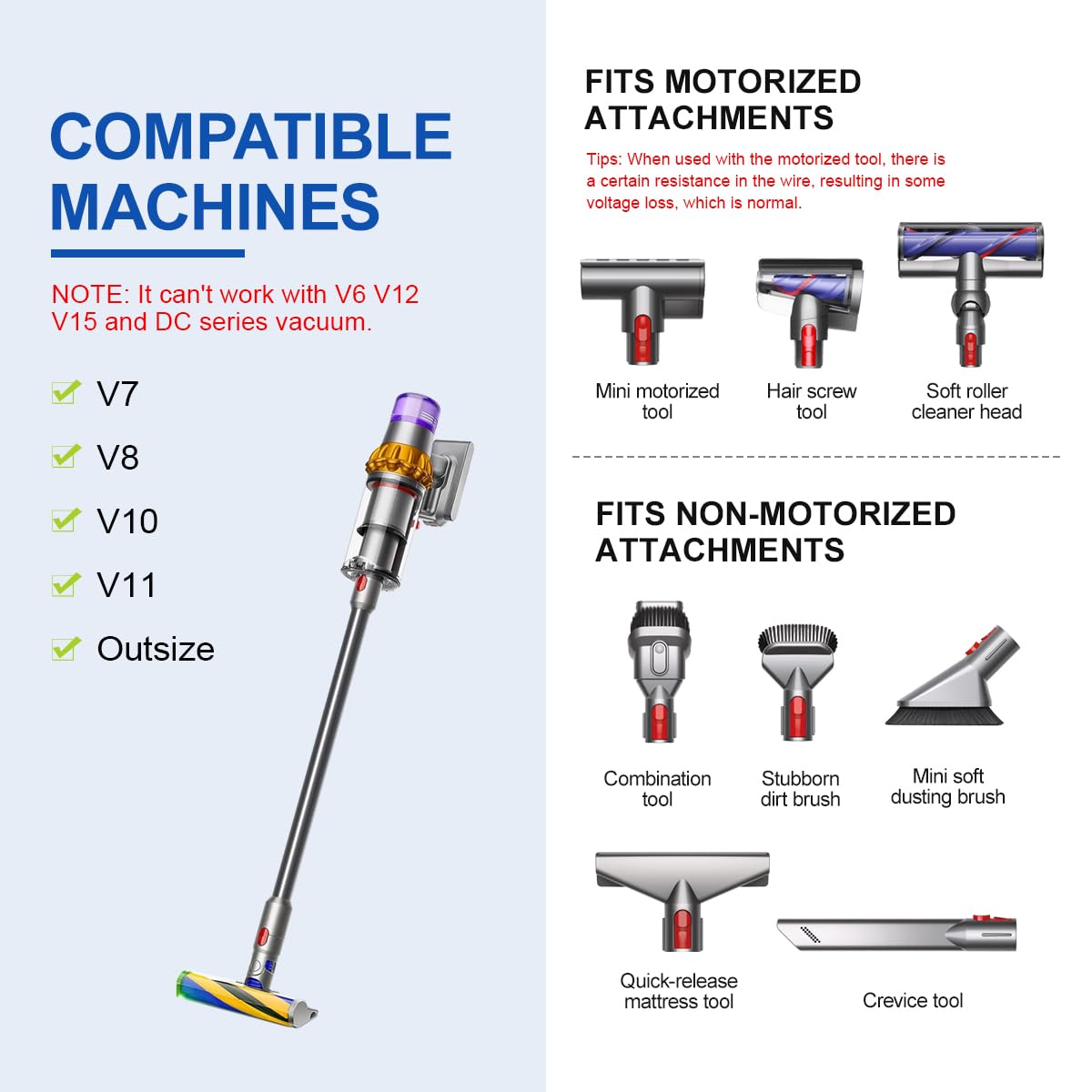 COMPATIBLE MACHINES

NOTE: It can't work with V6 V12 V15 and DC series vacuum.

V7

V8

V10

V11

Outsize

FITS MOTORIZED ATTACHMENTS

Tips: When used with the motorized tool, there is a certain resistance in the wire, resulting in some voltage loss, which is normal.

Mini motorized tool

Hair screw tool

Soft roller cleaner head

FITS NON-MOTORIZED ATTACHMENTS

Combination tool

Stubborn dirt brush

Mini soft dusting brush

Quick-release mattress tool

Crevice tool