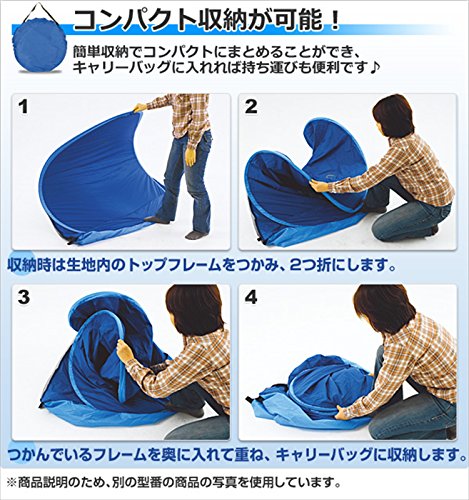 コンパクト収納が可能！

簡単収納でコンパクトにまとめることができ、キャリーバッグに入れれば持ち運びも便利です♪

1

2

収納時は生地内のトップフレームをつかみ、2つ折にします。

3

4

つかんでいるフレームを奥に入れて重ね、キャリーバッグに収納します。

※商品説明のため、別の型番の商品の写真を使用しています。