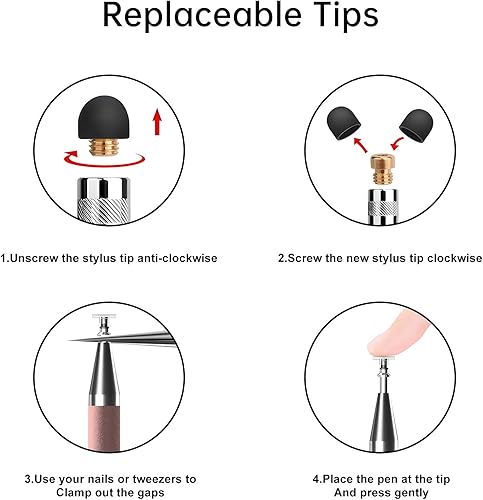 Replaceable Tips

1.Unscrew the stylus tip anti-clockwise

2.Screw the new stylus tip clockwise

3.Use your nails or tweezers to Clamp out the gaps

4.Place the pen at the tip And press gently